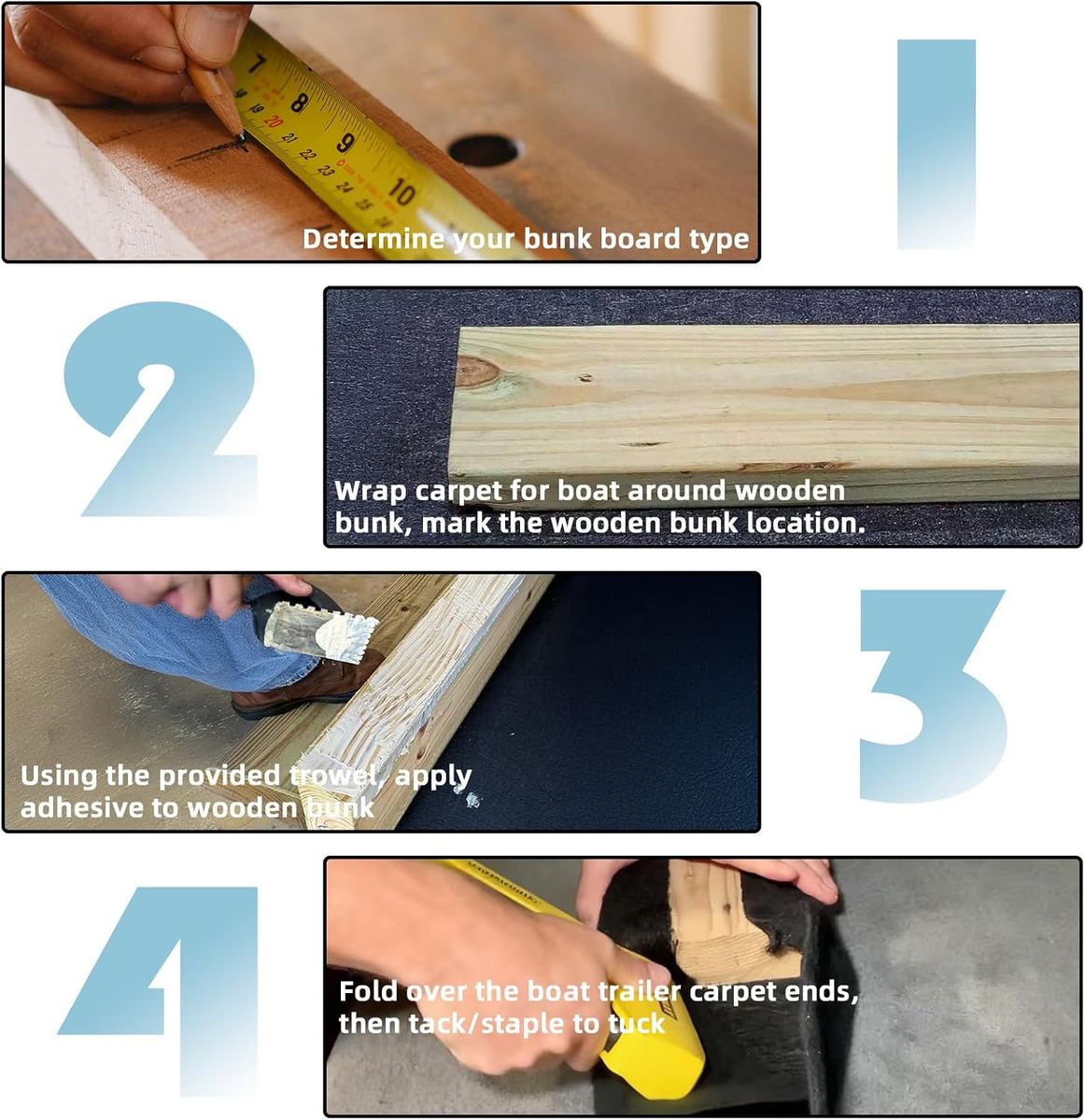 Determine your bunk board type

1

2

Wrap carpet for boat around wooden bunk, mark the wooden bunk location.

Using the provided trowel, apply adhesive to wooden bunk

3

4

Fold over the boat trailer carpet ends, then tack/staple to tuck