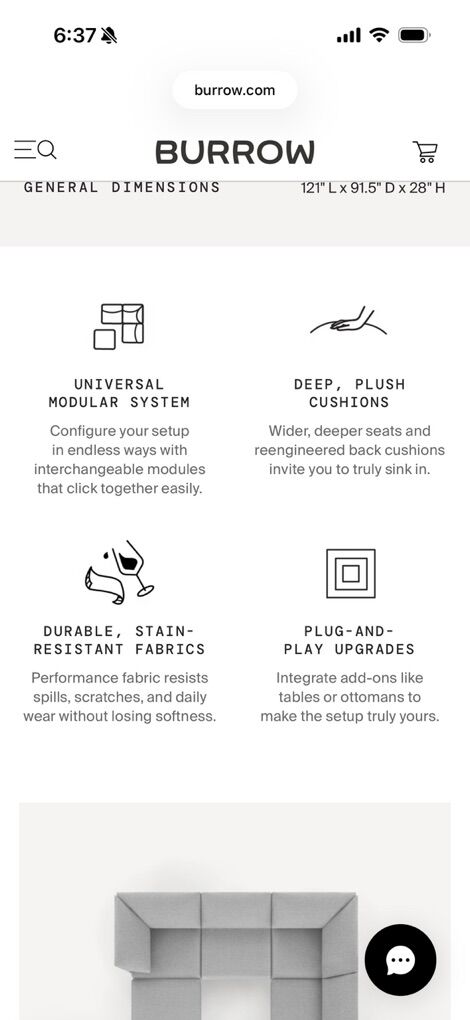 6:37

burrow.com

BURROW

GENERAL DIMENSIONS 121" L x 91.5" D x 28" H

UNIVERSAL MODULAR SYSTEM

Configure your setup in endless ways with interchangeable modules that click together easily.

DEEP, PLUSH CUSHIONS

Wider, deeper seats and reengineered back cushions invite you to truly sink in.

DURABLE, STAIN-RESISTANT FABRICS

Performance fabric resists spills, scratches, and daily wear without losing softness.

PLUG-AND-PLAY UPGRADES

Integrate add-ons like tables or ottomans to make the setup truly yours.