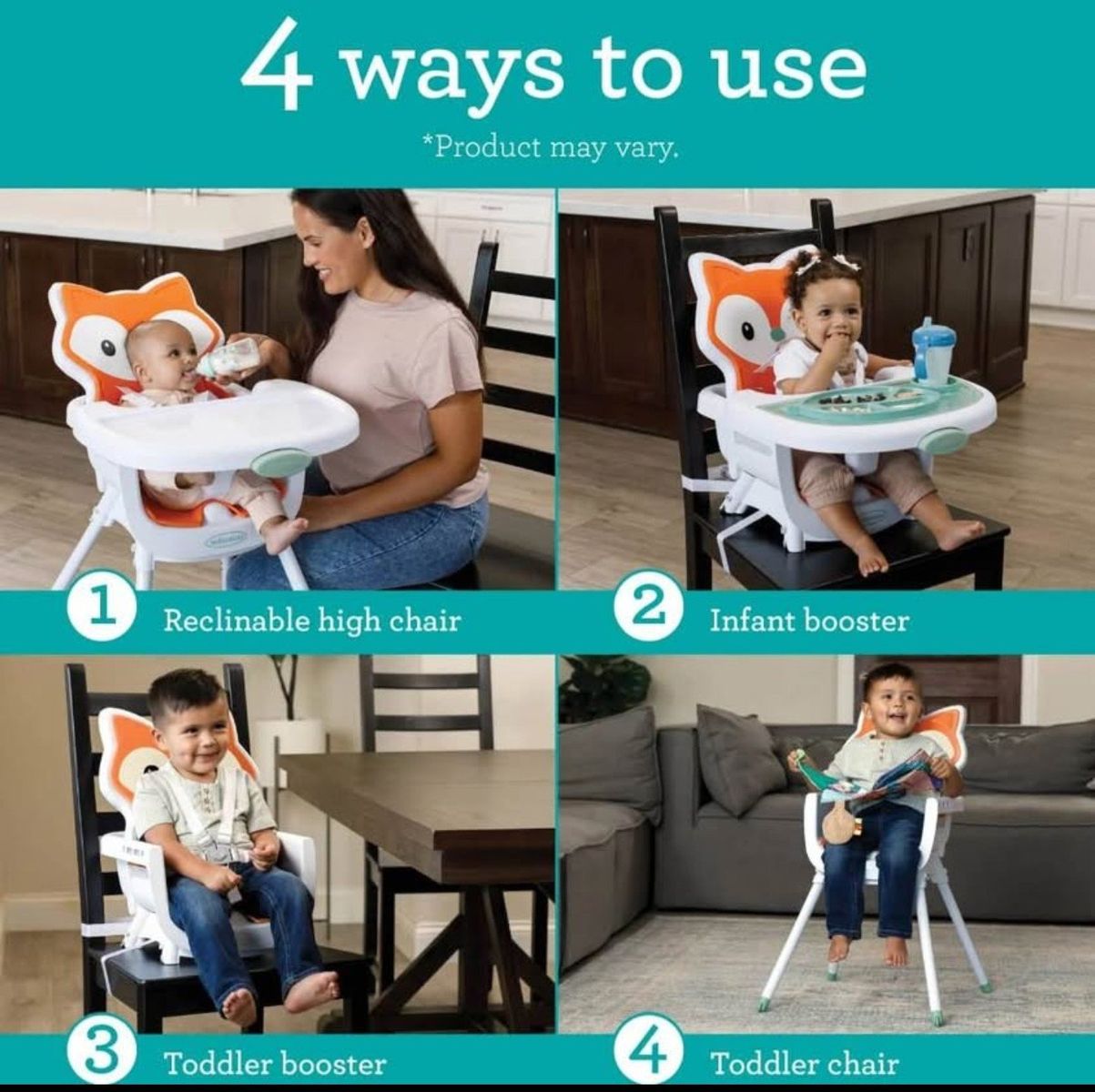 4 ways to use

*Product may vary.

1 Reclinable high chair

2 Infant booster

3 Toddler booster

4 Toddler chair