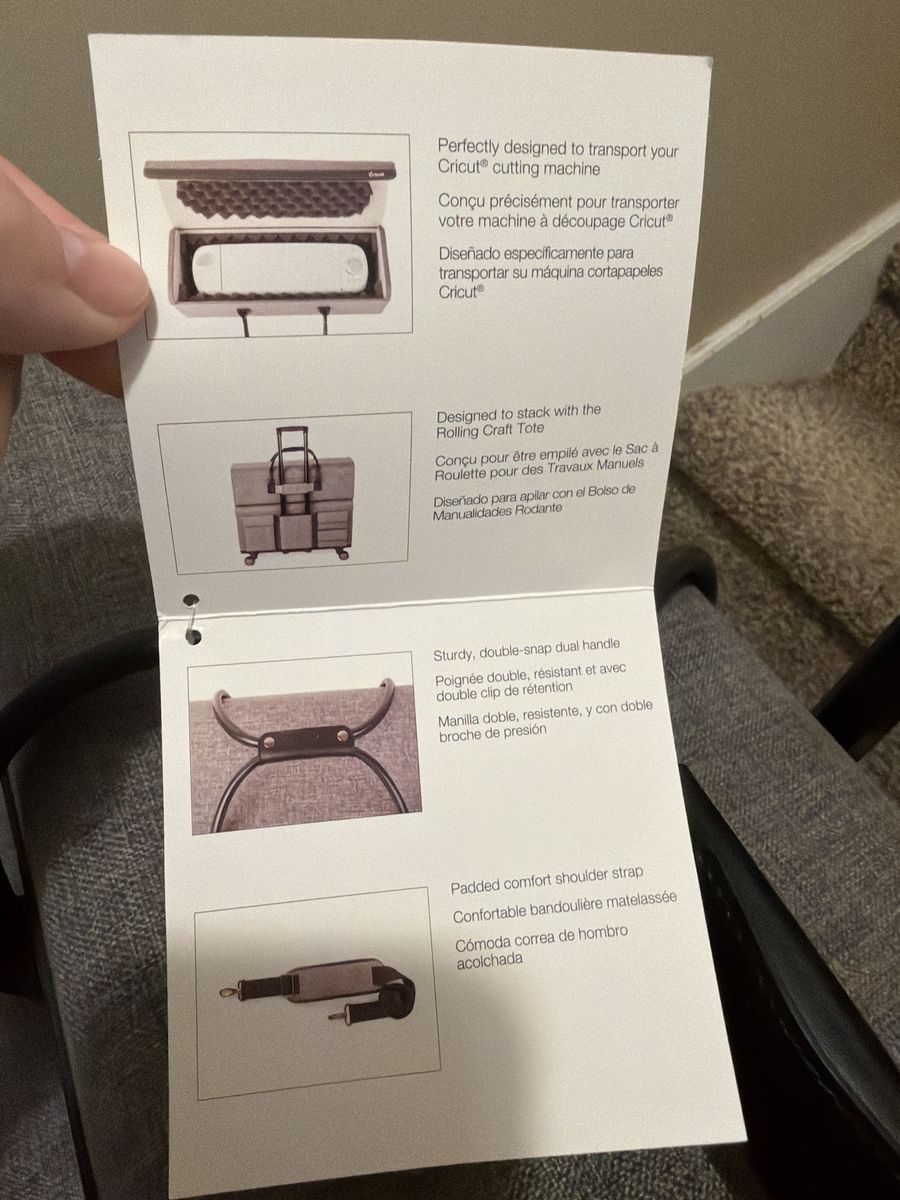 Cricut

Perfectly designed to transport your Cricut® cutting machine

Conçu précisément pour transporter votre machine à découpage Cricut®

Diseñado específicamente para transportar su máquina cortapapeles Cricut®

Designed to stack with the Rolling Craft Tote

Conçu pour être empilé avec le Sac à Roulette pour des Travaux Manuels

Diseñado para apilar con el Bolso de Manualidades Rodante

Sturdy, double-snap dual handle

Poignée double, résistant et avec double clip de rétention

Manilla doble, resistente, y con doble broche de presión

Padded comfort shoulder strap

Confortable bandoulière matelassée

Cómoda correa de hombro acolchada