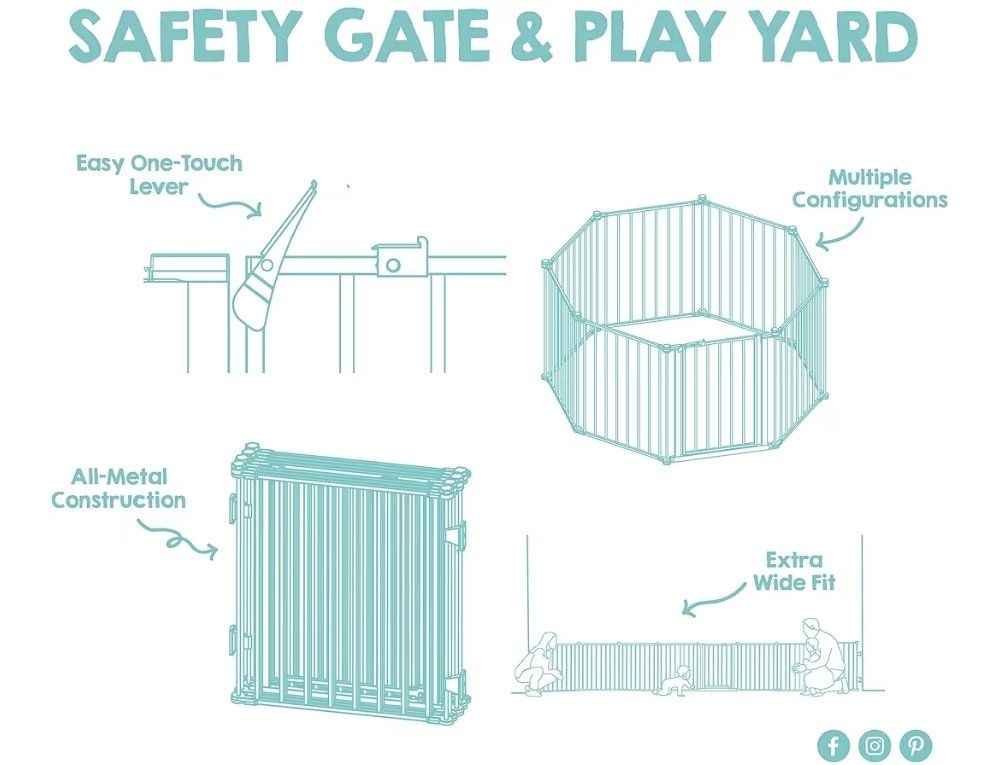 SAFETY GATE & PLAY YARD

Easy One-Touch Lever

Multiple Configurations

All-Metal Construction

Extra Wide Fit