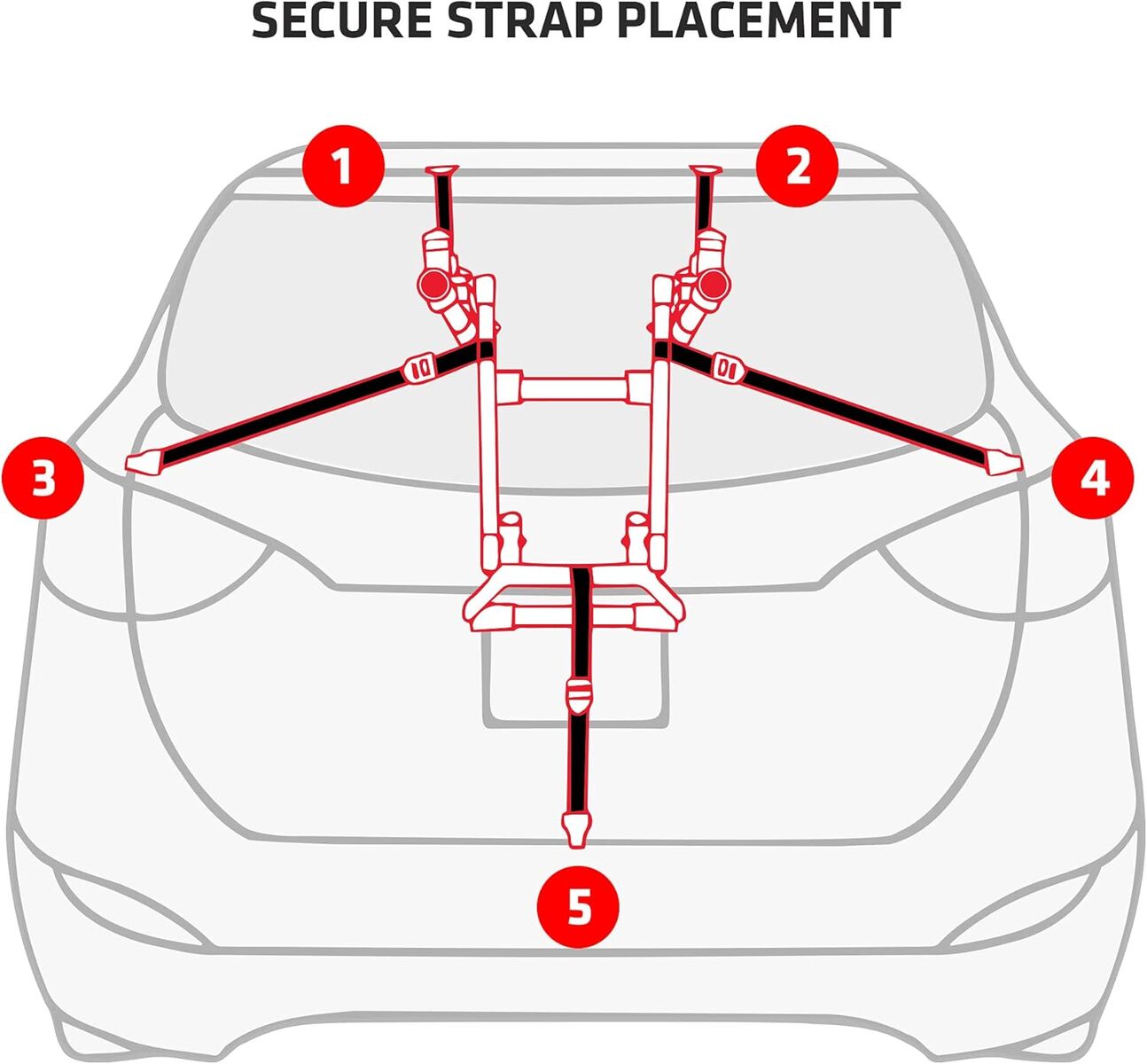 SECURE STRAP PLACEMENT

1

2

3

4

5