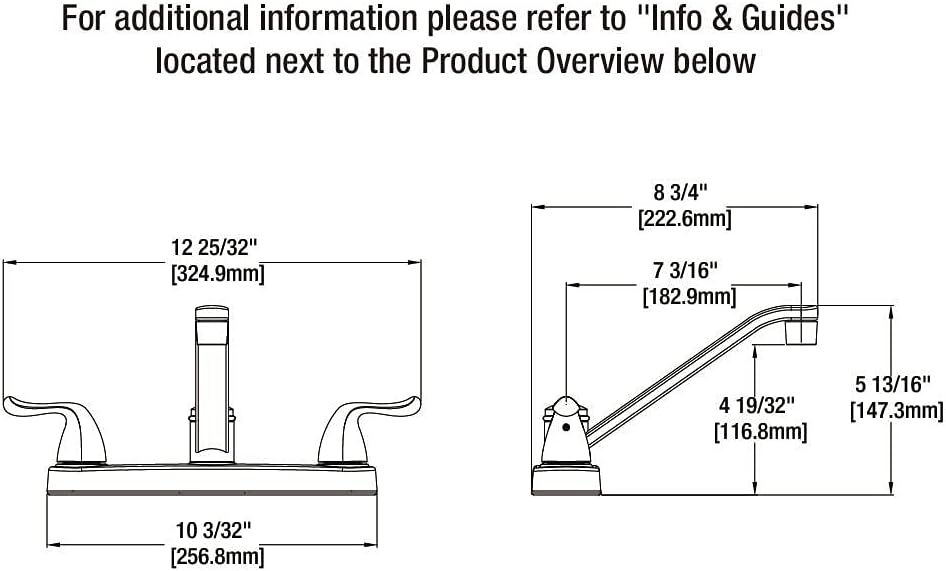 For additional information please refer to "Info & Guides" located next to the Product Overview below

12 25/32"
[324.9mm]

10 3/32"
[256.8mm]

8 3/4"
[222.6mm]

7 3/16"
[182.9mm]

4 19/32"
[116.8mm]

5 13/16"
[147.3mm]