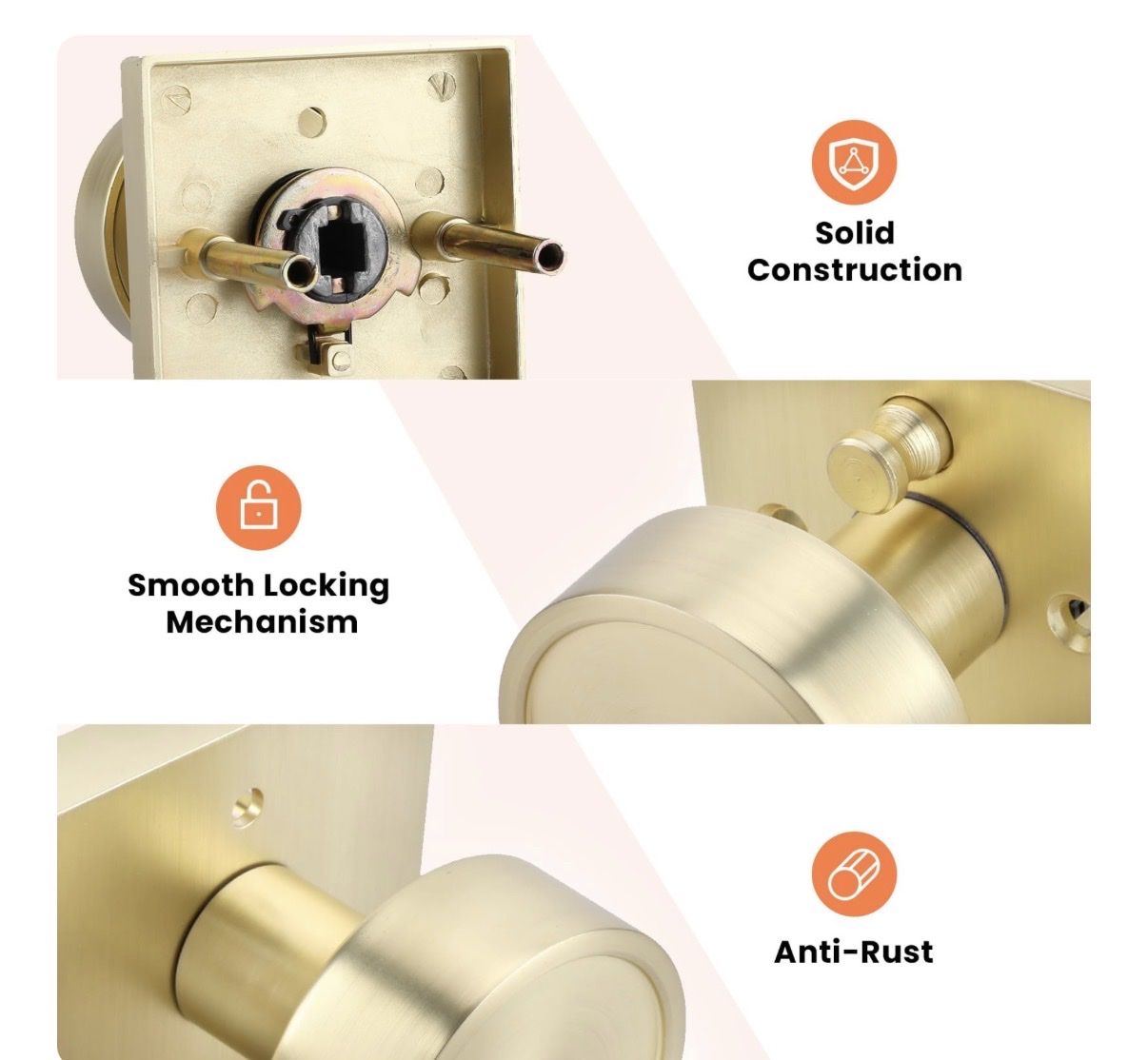 Solid Construction

Smooth Locking Mechanism

Anti-Rust