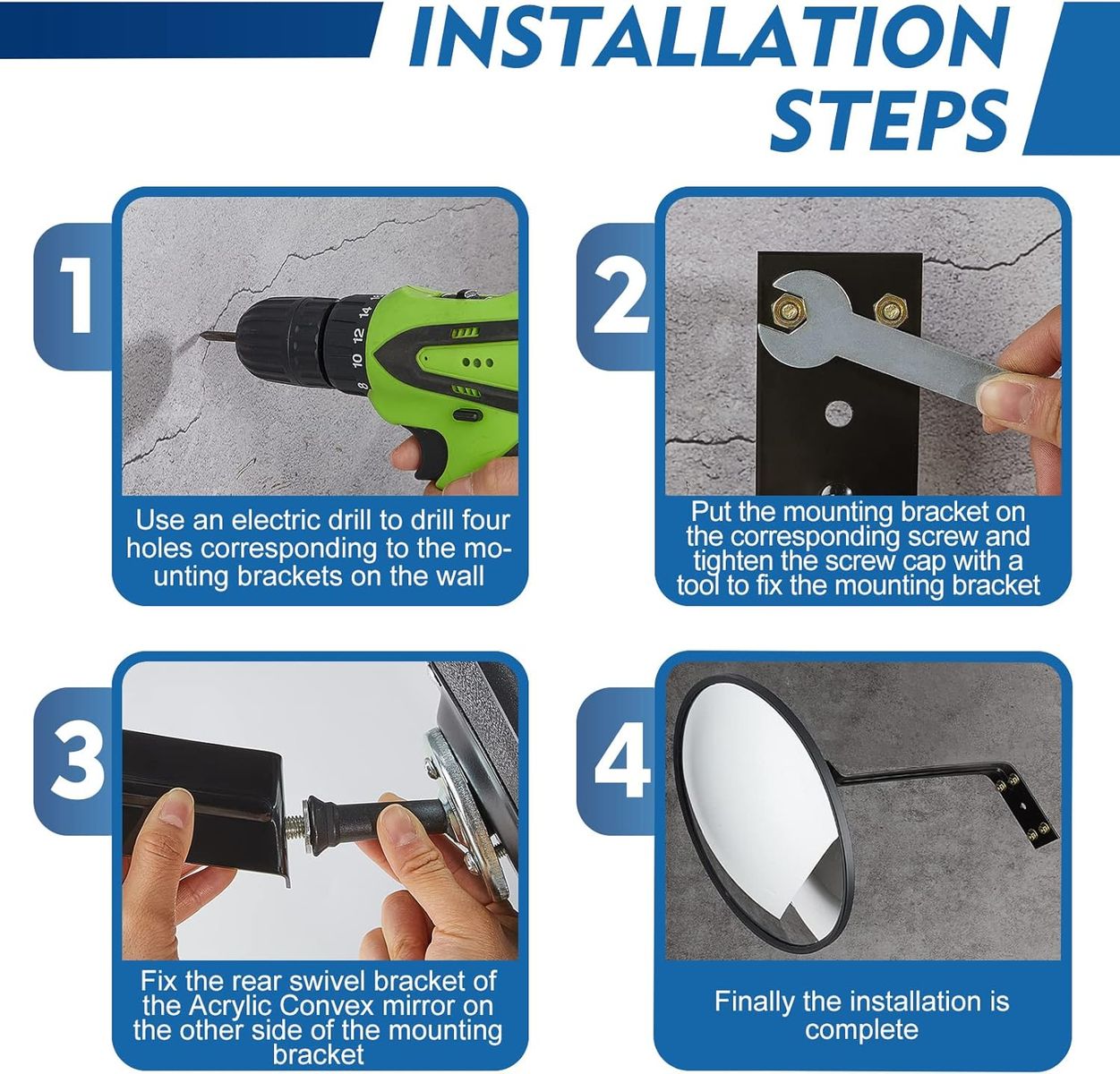 INSTALLATION STEPS

1

Use an electric drill to drill four holes corresponding to the mounting brackets on the wall

2

Put the mounting bracket on the corresponding screw and tighten the screw cap with a tool to fix the mounting bracket

3

Fix the rear swivel bracket of the Acrylic Convex mirror on the other side of the mounting bracket

4

Finally the installation is complete