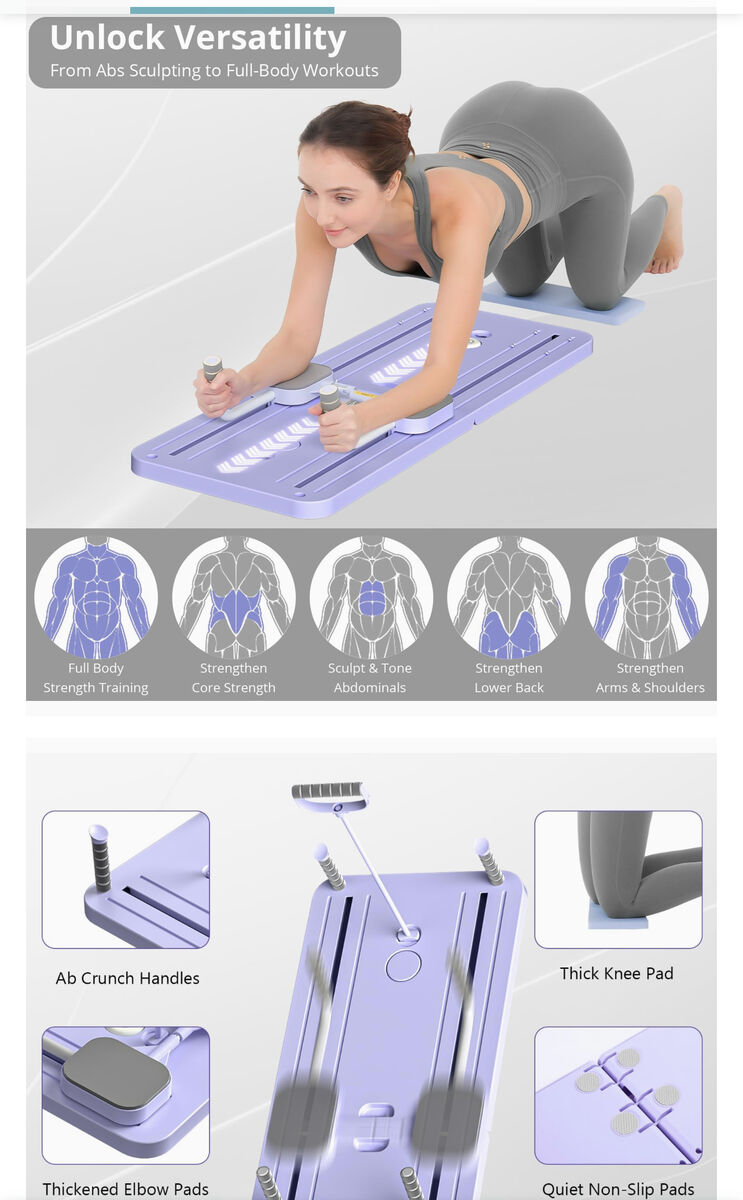 Unlock Versatility
From Abs Sculpting to Full-Body Workouts

Full Body
Strength Training

Strengthen
Core Strength

Sculpt & Tone
Abdominals

Strengthen
Lower Back

Strengthen
Arms & Shoulders

Ab Crunch Handles

Thick Knee Pad

Thickened Elbow Pads

Quiet Non-Slip Pads