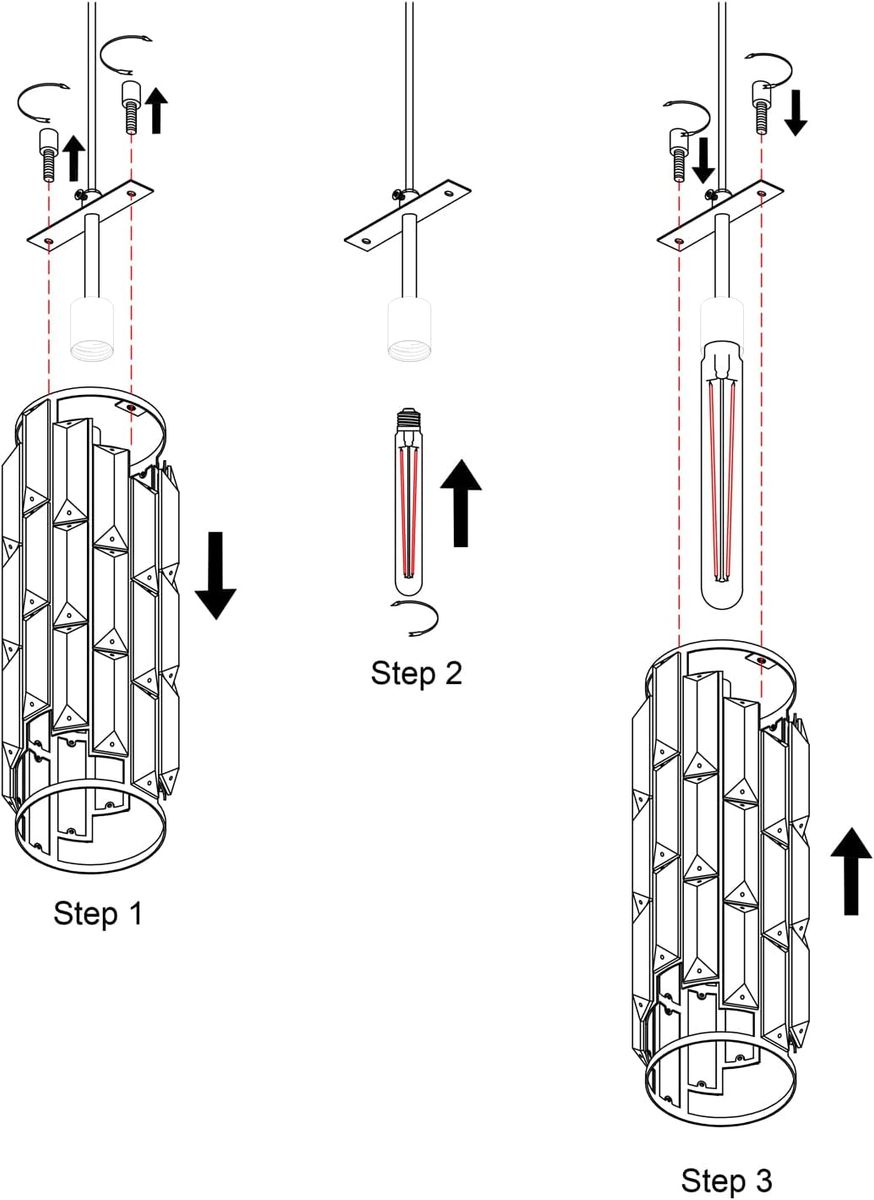 Step 1

Step 2

Step 3