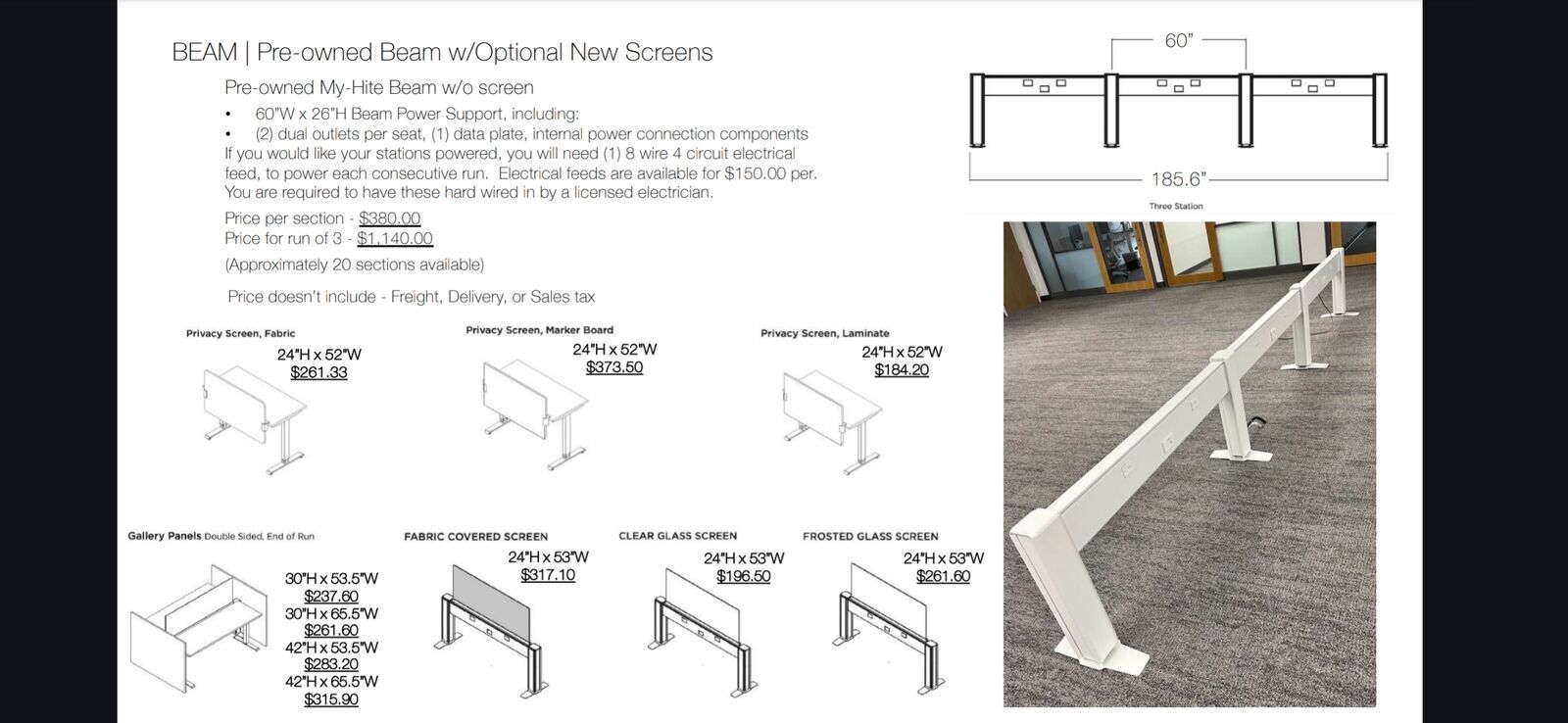 BEAM | Pre-owned Beam w/Optional New Screens

Pre-owned My-Hite Beam w/o screen

• 60"W x 26"H Beam Power Support, including:
• (2) dual outlets per seat, (1) data plate, internal power connection components

If you would like your stations powered, you will need (1) 8 wire 4 circuit electrical feed, to power each consecutive run. Electrical feeds are available for $150.00 per. You are required to have these hard wired in by a licensed electrician.

Price per section - $380.00
Price for run of 3 - $1,140.00

(Approximately 20 sections available)

Price doesn't include - Freight, Delivery, or Sales tax

60"

185.6"

Three Station

Privacy Screen, Fabric
24"H x 52"W
$261.33

Privacy Screen, Marker Board
24"H x 52"W
$373.50

Privacy Screen, Laminate
24"H x 52"W
$184.20

Gallery Panels Double Sided, End of Run
30"H x 53.5"W
$237.60
30"H x 65.5"W
$261.60
42"H x 53.5"W
$283.20
42"H x 65.5"W
$315.90

FABRIC COVERED SCREEN
24"H x 53"W
$317.10

CLEAR GLASS SCREEN
24"H x 53"W
$196.50

FROSTED GLASS SCREEN
24"H x 53"W
$261.60