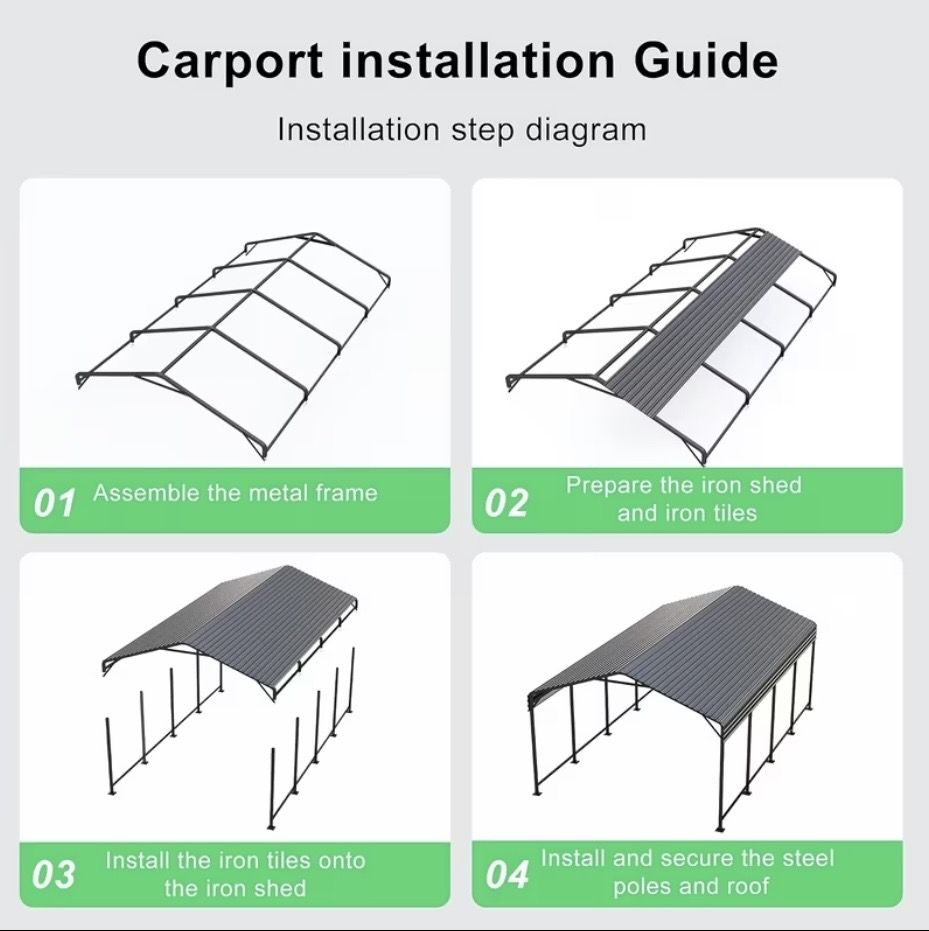 Carport installation Guide

Installation step diagram

01 Assemble the metal frame

02 Prepare the iron shed and iron tiles

03 Install the iron tiles onto the iron shed

04 Install and secure the steel poles and roof