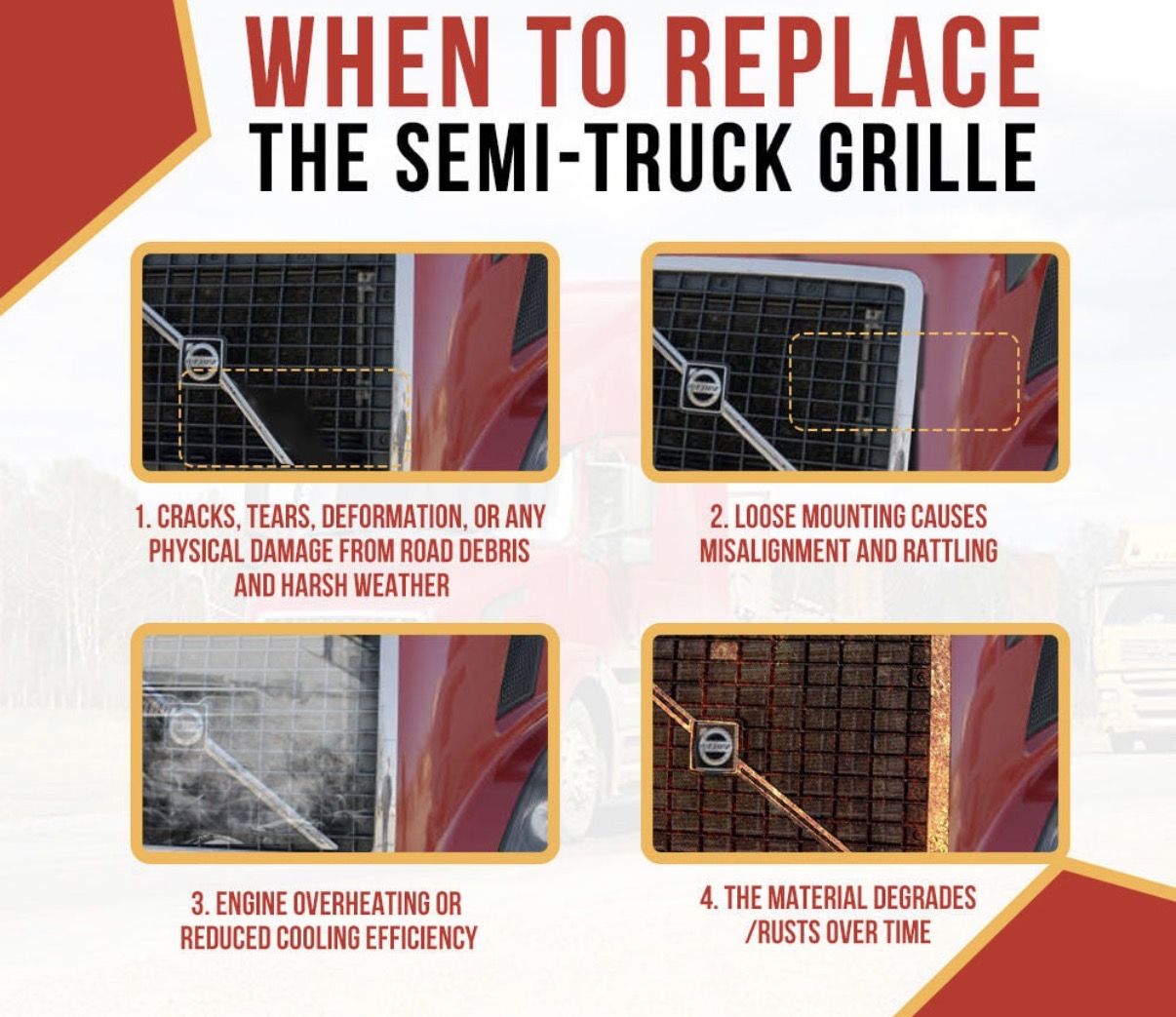 WHEN TO REPLACE
THE SEMI-TRUCK GRILLE

1. CRACKS, TEARS, DEFORMATION, OR ANY PHYSICAL DAMAGE FROM ROAD DEBRIS AND HARSH WEATHER

2. LOOSE MOUNTING CAUSES MISALIGNMENT AND RATTLING

3. ENGINE OVERHEATING OR REDUCED COOLING EFFICIENCY

4. THE MATERIAL DEGRADES /RUSTS OVER TIME