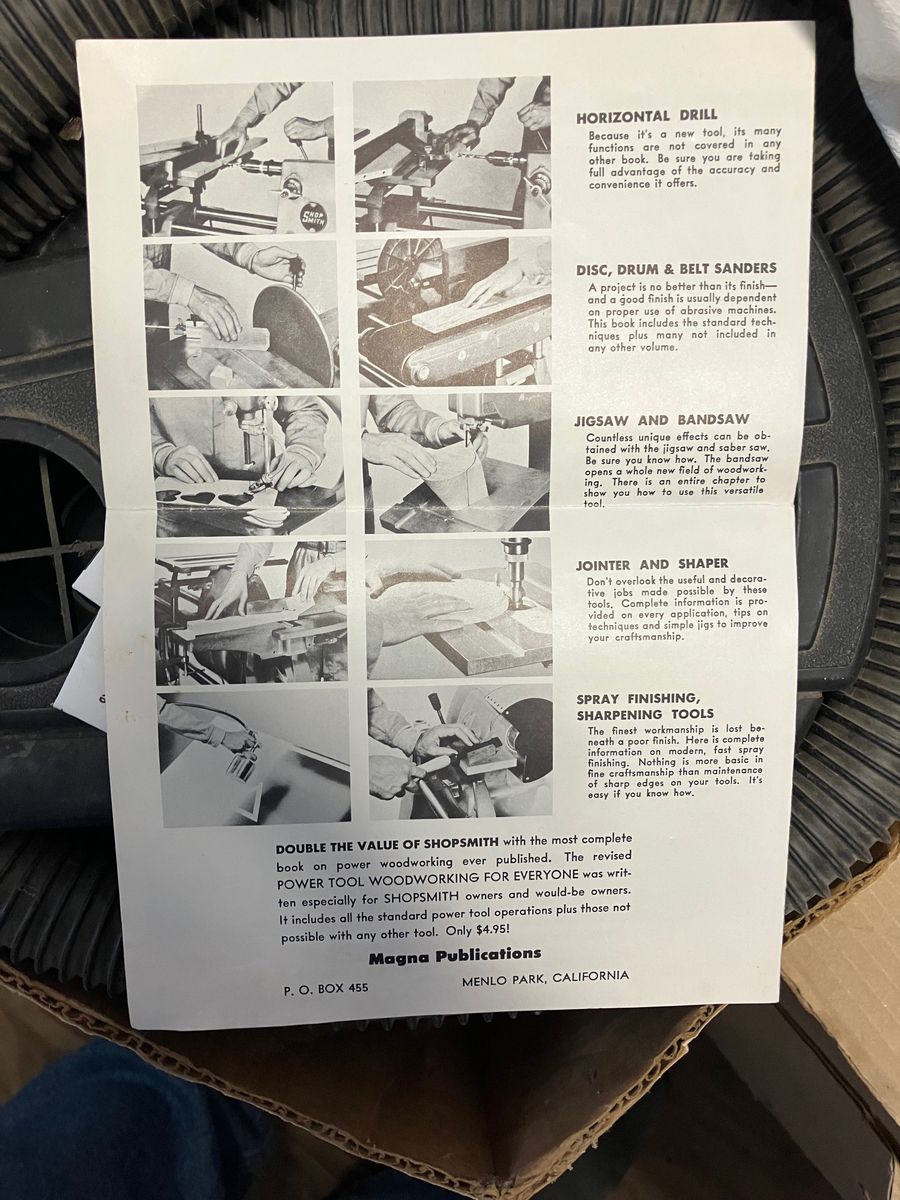 SHOP SMITH

HORIZONTAL DRILL
Because it's a new tool, its many functions are not covered in any other book. Be sure you are taking full advantage of the accuracy and convenience it offers.

DISC, DRUM & BELT SANDERS
A project is no better than its finish—and a good finish is usually dependent on proper use of abrasive machines. This book includes the standard techniques plus many not included in any other volume.

JIGSAW AND BANDSAW
Countless unique effects can be obtained with the jigsaw and saber saw. Be sure you know how. The bandsaw opens a whole new field of woodworking. There is an entire chapter to show you how to use this versatile tool.

JOINTER AND SHAPER
Don't overlook the useful and decorative jobs made possible by these tools. Complete information is provided on every application, tips on techniques and simple jigs to improve your craftsmanship.

SPRAY FINISHING, SHARPENING TOOLS
The finest workmanship is lost beneath a poor finish. Here is complete information on modern, fast spray finishing. Nothing is more basic in fine craftsmanship than maintenance of sharp edges on your tools. It's easy if you know how.

DOUBLE THE VALUE OF SHOPSMITH with the most complete book on power woodworking ever published. The revised POWER TOOL WOODWORKING FOR EVERYONE was written especially for SHOPSMITH owners and would-be owners. It includes all the standard power tool operations plus those not possible with any other tool. Only $4.95!

Magna Publications

P. O. BOX 455 MENLO PARK, CALIFORNIA