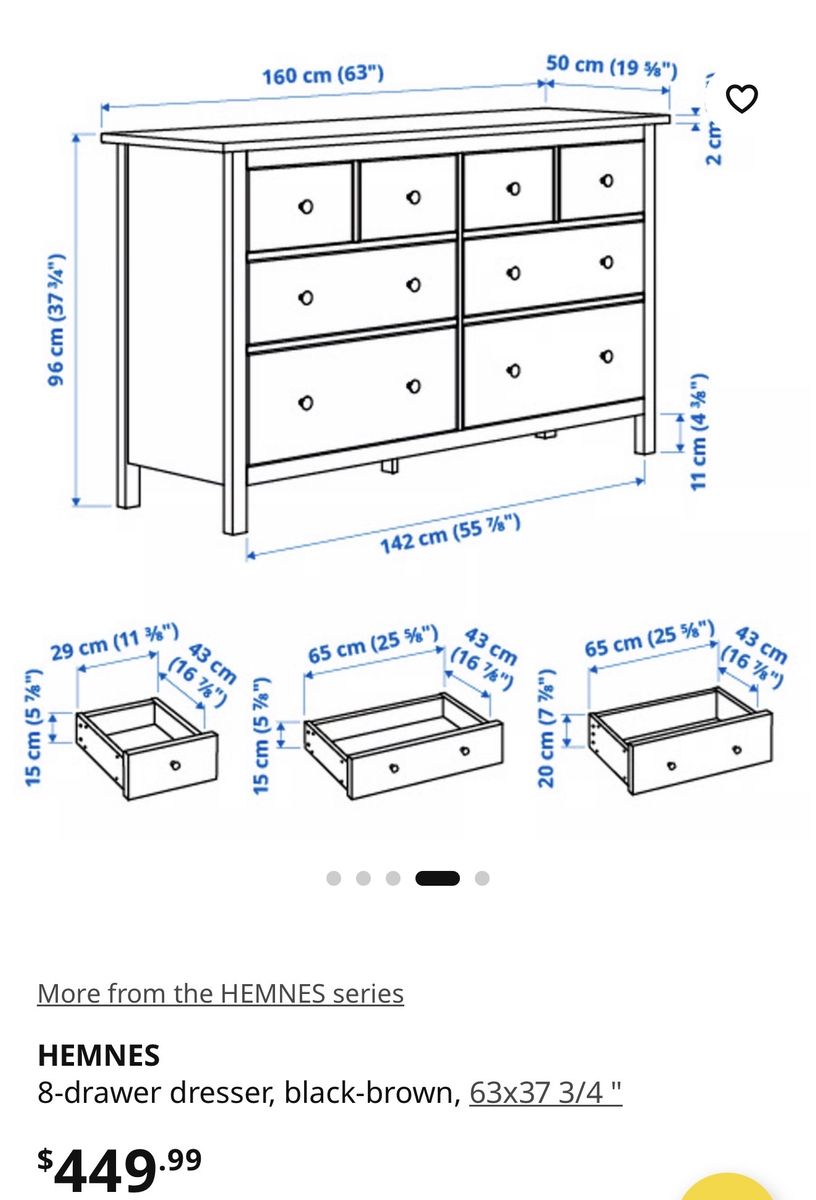 160 cm (63")
50 cm (19 ⅝")
2 cm
96 cm (37 ¾")
11 cm (4 ⅜")
142 cm (55 ⅞")

29 cm (11 ⅜")
43 cm (16 ⅞")
15 cm (5 ⅞")

65 cm (25 ⅝")
43 cm (16 ⅞")
15 cm (5 ⅞")

65 cm (25 ⅝")
43 cm (16 ⅞")
20 cm (7 ⅞")

More from the HEMNES series

HEMNES
8-drawer dresser, black-brown, 63x37 3/4 "

$449.99