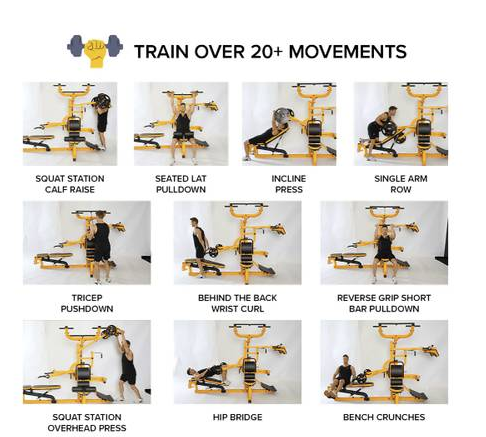 TRAIN OVER 20+ MOVEMENTS

SQUAT STATION CALF RAISE

SEATED LAT PULLDOWN

INCLINE PRESS

SINGLE ARM ROW

TRICEP PUSHDOWN

BEHIND THE BACK WRIST CURL

REVERSE GRIP SHORT BAR PULLDOWN

SQUAT STATION OVERHEAD PRESS

HIP BRIDGE

BENCH CRUNCHES