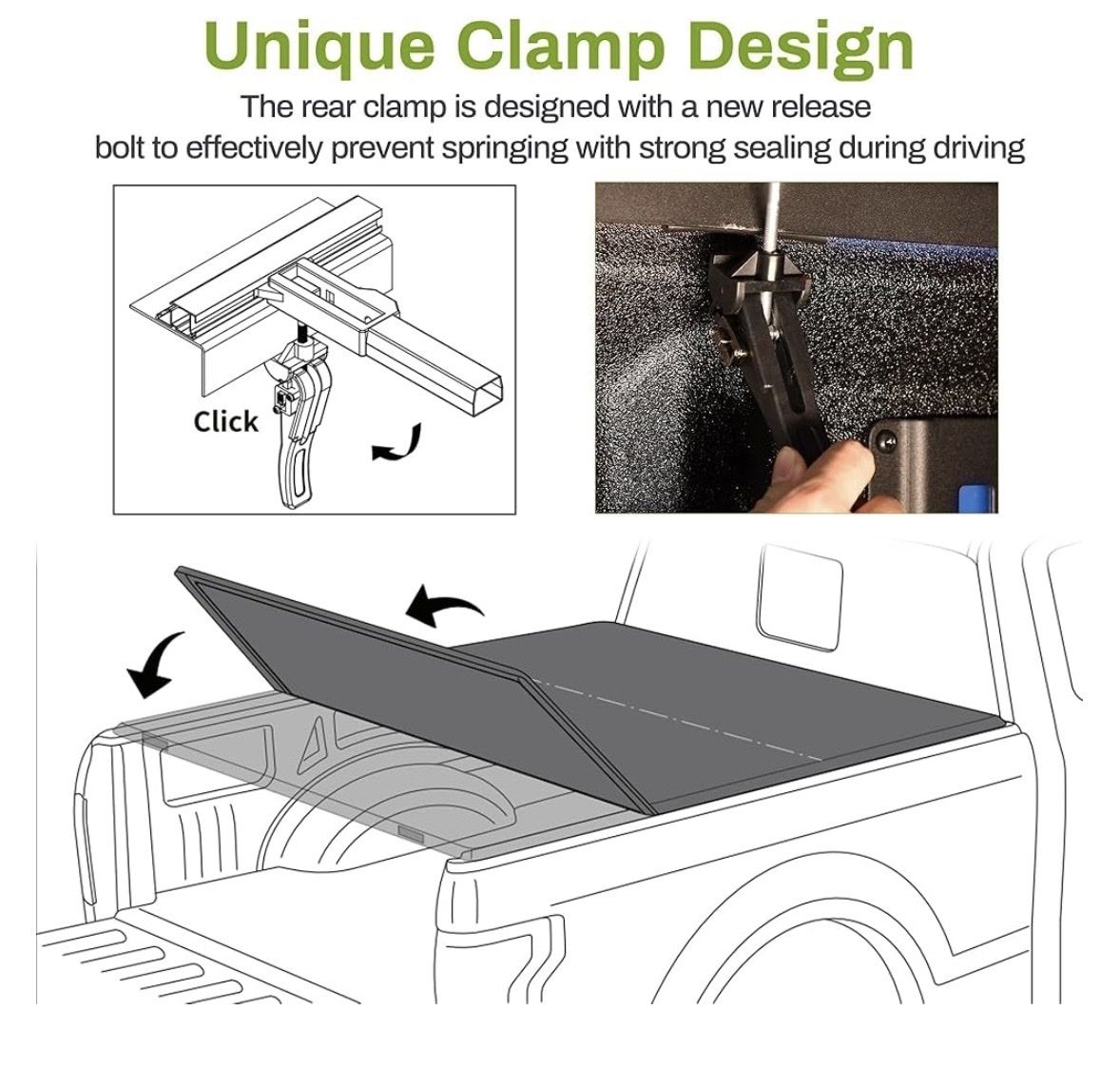 Unique Clamp Design

The rear clamp is designed with a new release bolt to effectively prevent springing with strong sealing during driving

Click