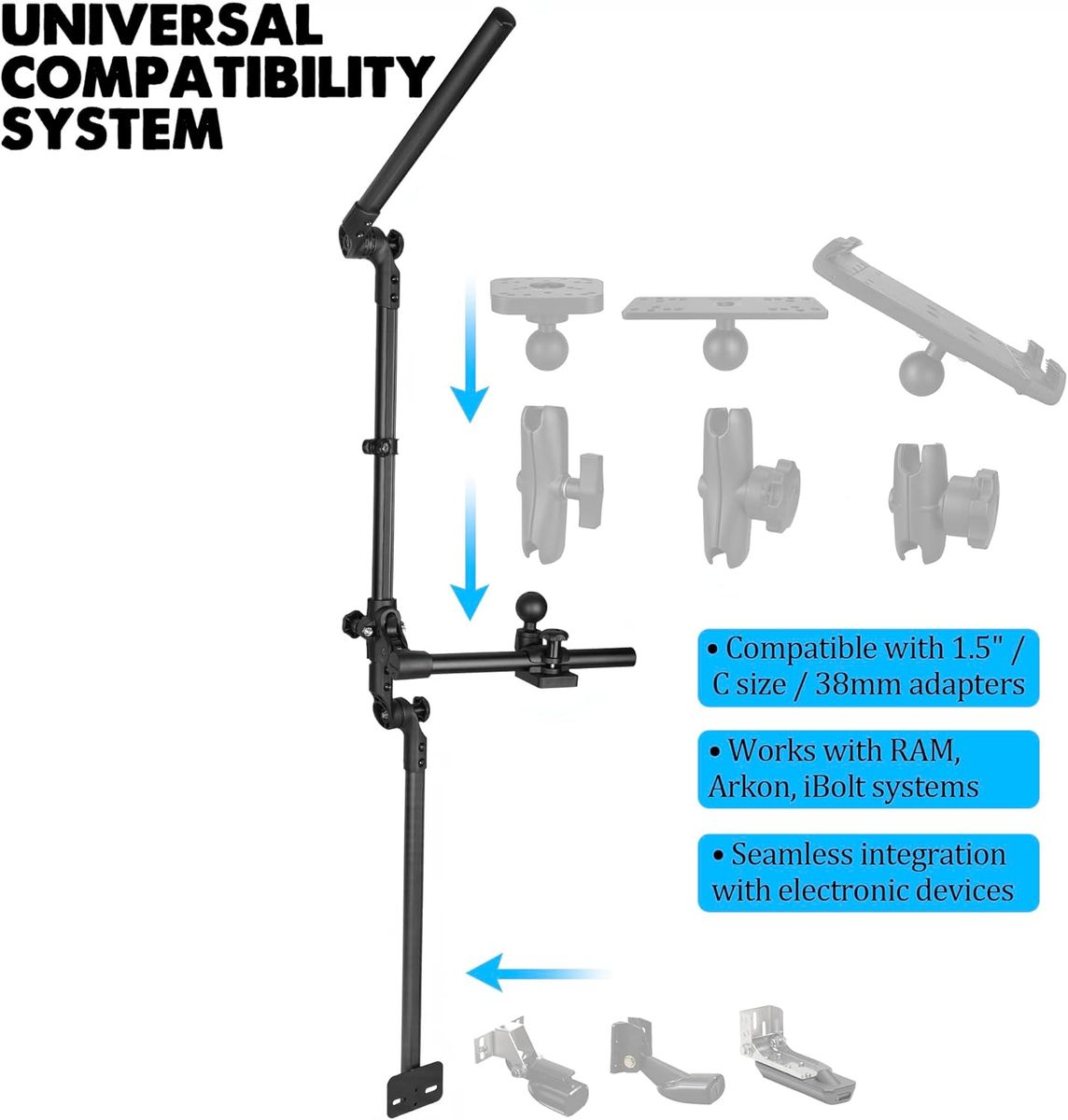 UNIVERSAL COMPATIBILITY SYSTEM

• Compatible with 1.5" / C size / 38mm adapters

• Works with RAM, Arkon, iBolt systems

• Seamless integration with electronic devices