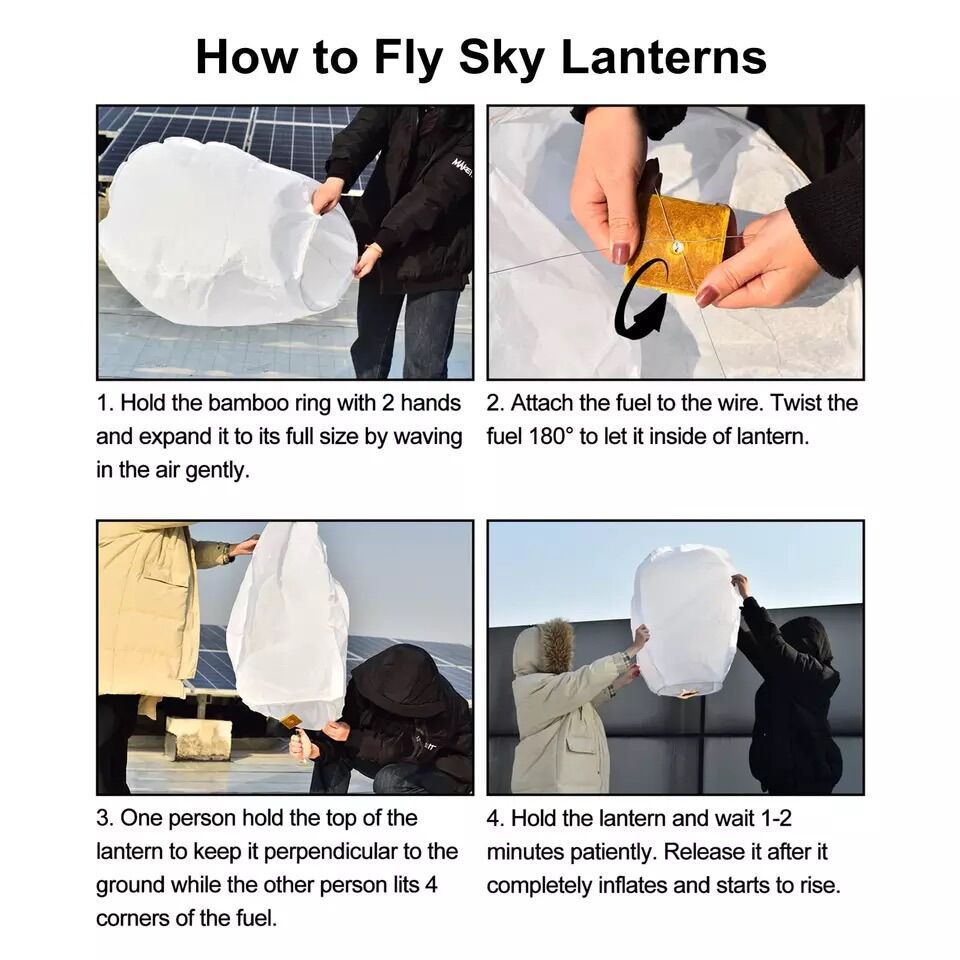 How to Fly Sky Lanterns

1. Hold the bamboo ring with 2 hands and expand it to its full size by waving in the air gently.

2. Attach the fuel to the wire. Twist the fuel 180° to let it inside of lantern.

3. One person hold the top of the lantern to keep it perpendicular to the ground while the other person lits 4 corners of the fuel.

4. Hold the lantern and wait 1-2 minutes patiently. Release it after it completely inflates and starts to rise.