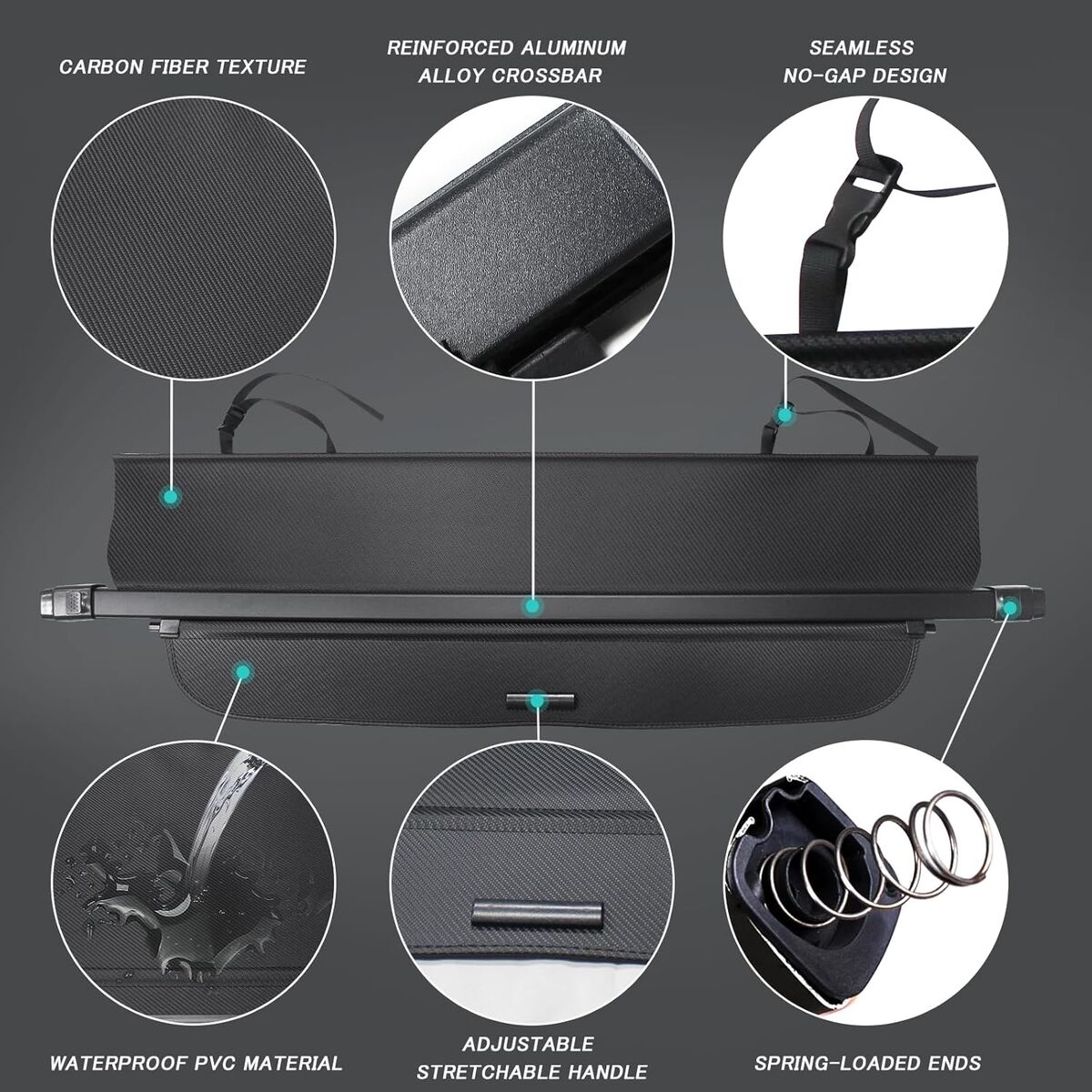 CARBON FIBER TEXTURE

REINFORCED ALUMINUM ALLOY CROSSBAR

SEAMLESS NO-GAP DESIGN

WATERPROOF PVC MATERIAL

ADJUSTABLE STRETCHABLE HANDLE

SPRING-LOADED ENDS