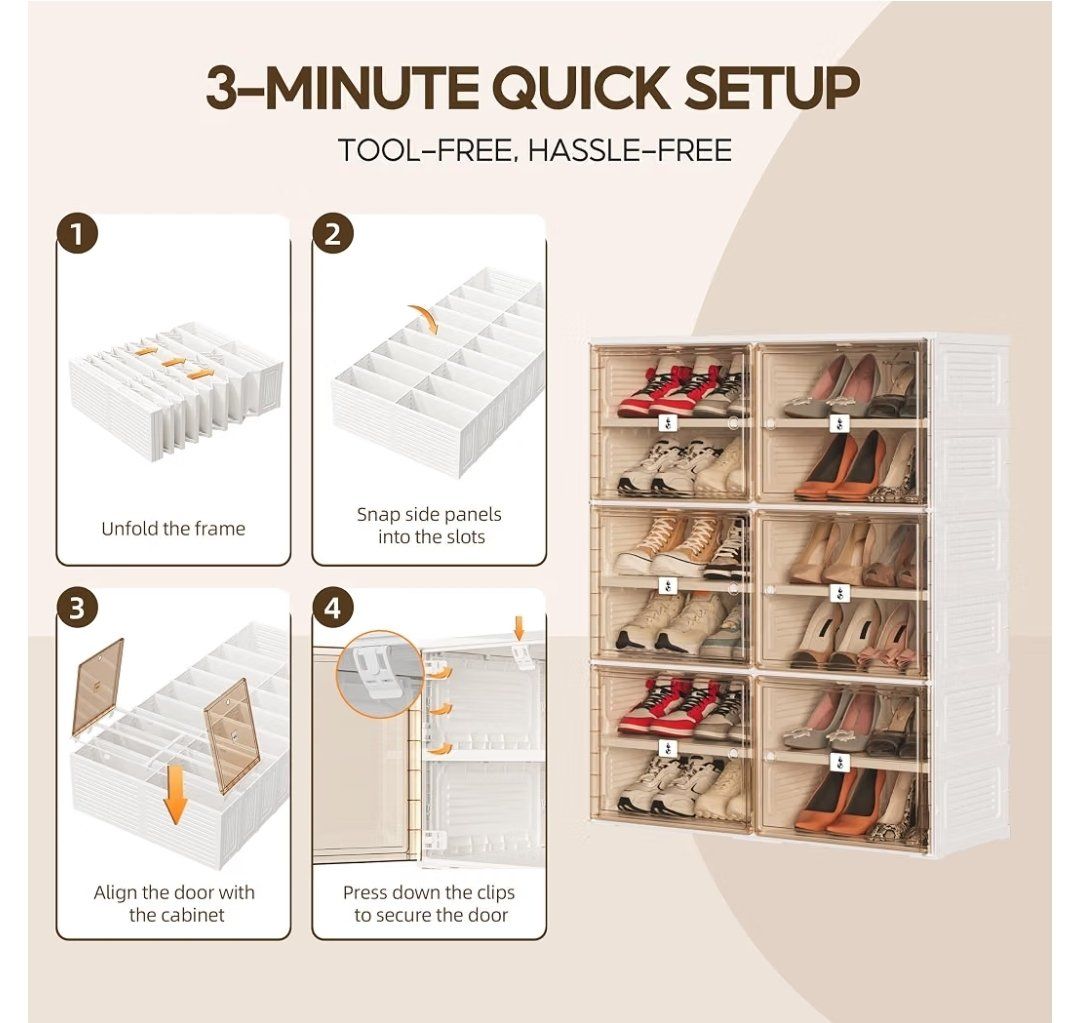 3-MINUTE QUICK SETUP

TOOL-FREE, HASSLE-FREE

1

Unfold the frame

2

Snap side panels into the slots

3

Align the door with the cabinet

4

Press down the clips to secure the door