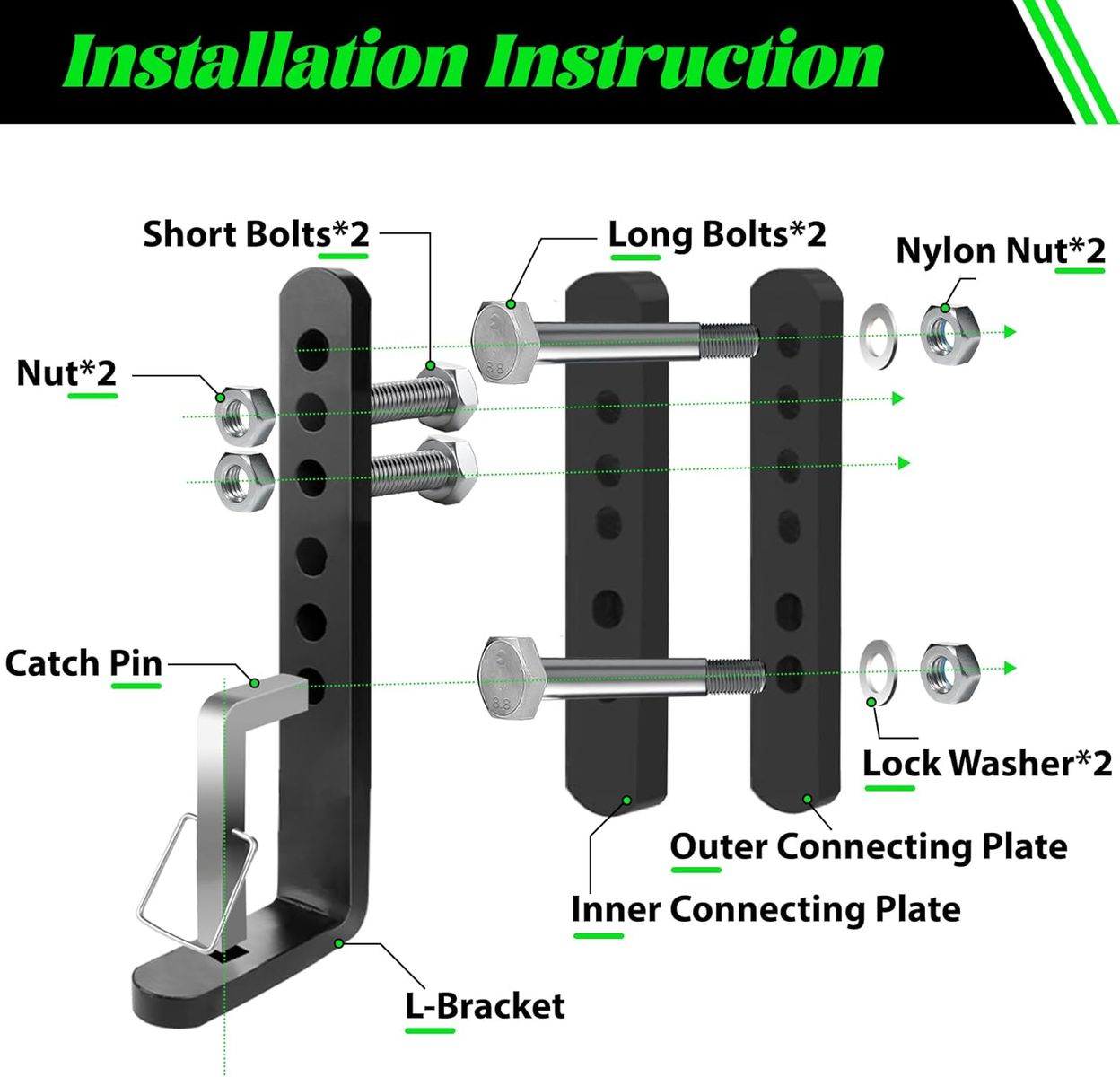 Installation Instruction

Short Bolts*2

Long Bolts*2

Nylon Nut*2

Nut*2

8.8

Catch Pin

8.8

Lock Washer*2

Outer Connecting Plate

Inner Connecting Plate

L-Bracket