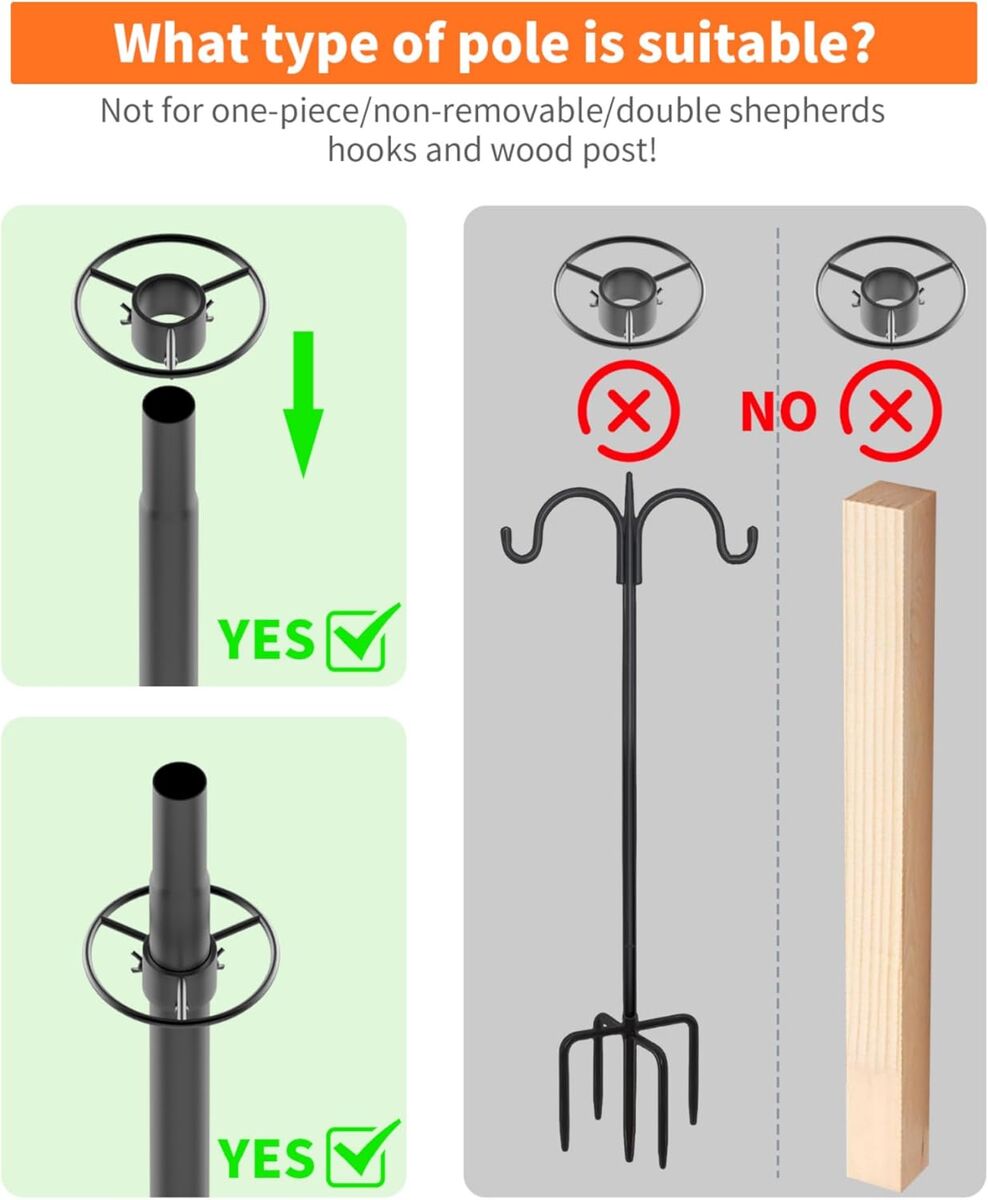 What type of pole is suitable?

Not for one-piece/non-removable/double shepherds hooks and wood post!

YES

YES

NO