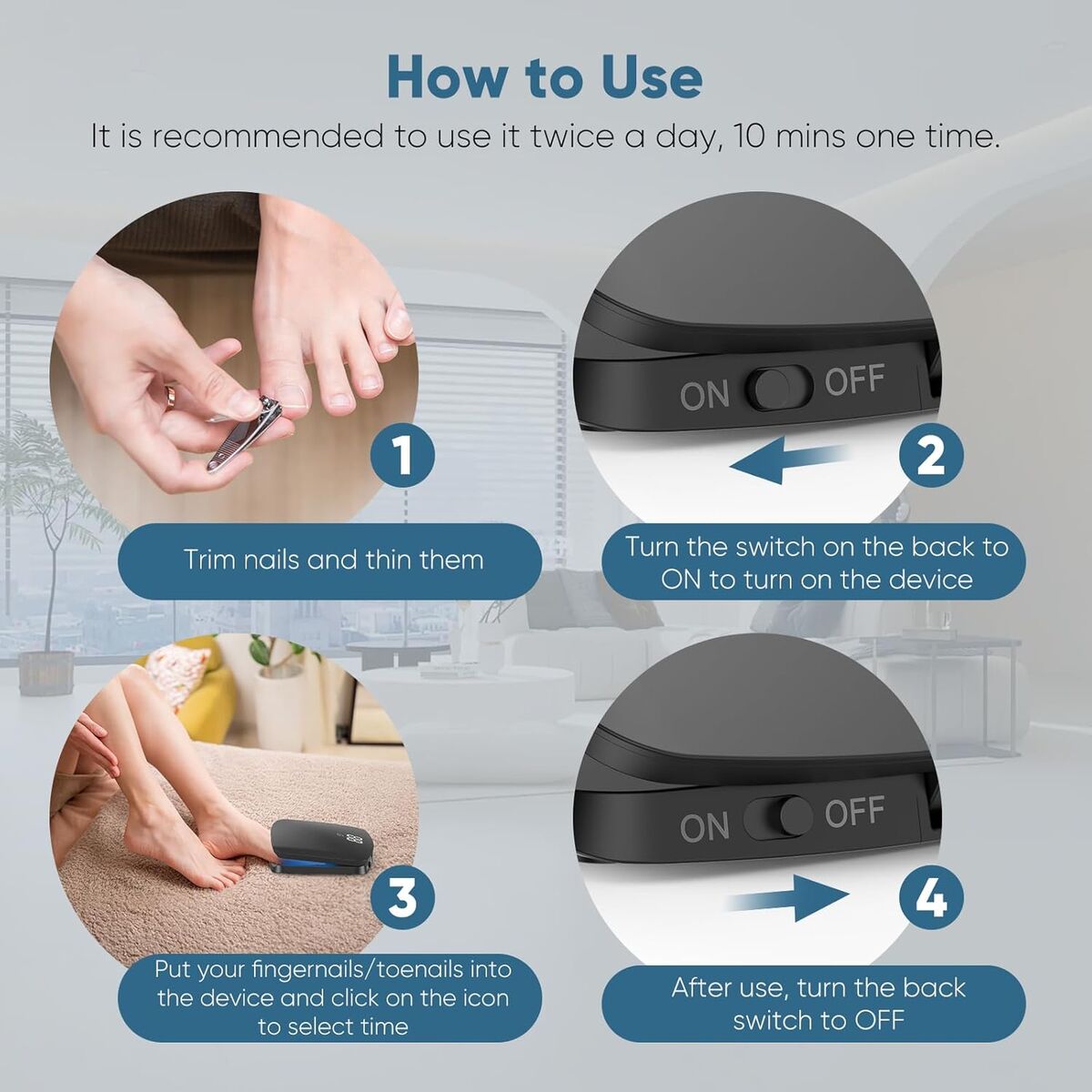 How to Use

It is recommended to use it twice a day, 10 mins one time.

1

Trim nails and thin them

ON OFF

2

Turn the switch on the back to ON to turn on the device

88

3

Put your fingernails/toenails into the device and click on the icon to select time

ON OFF

4

After use, turn the back switch to OFF