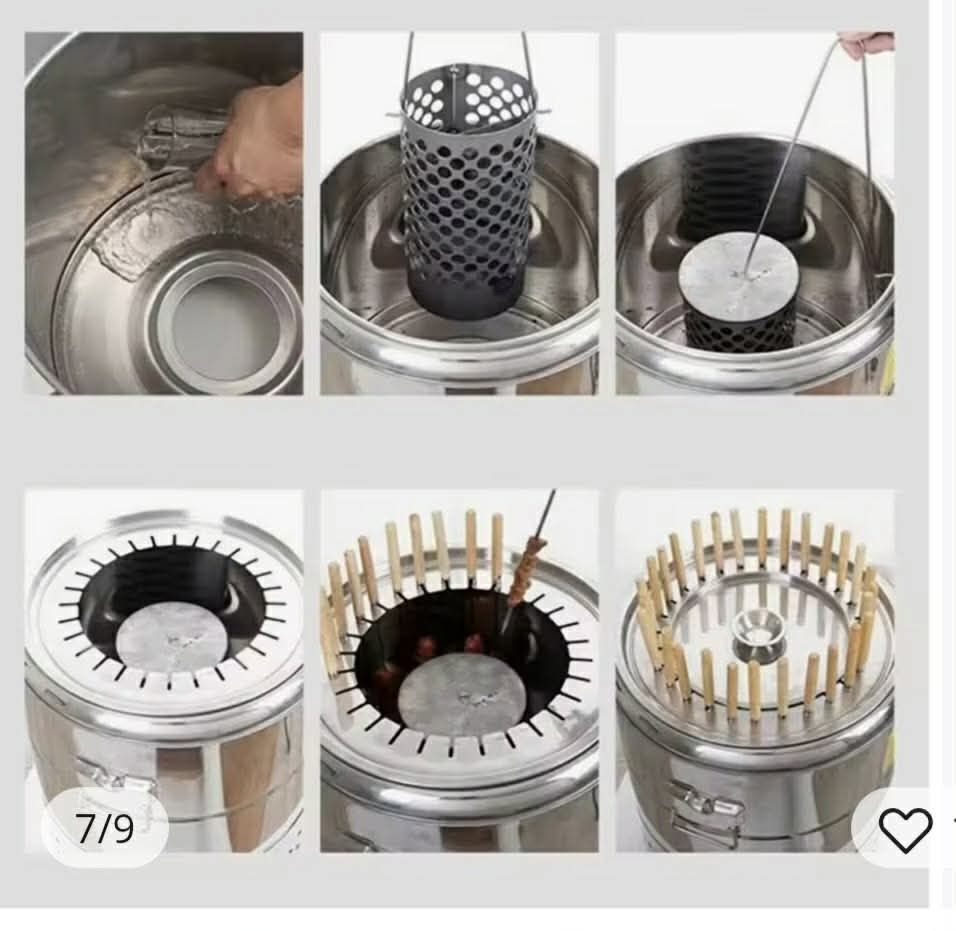 7/9