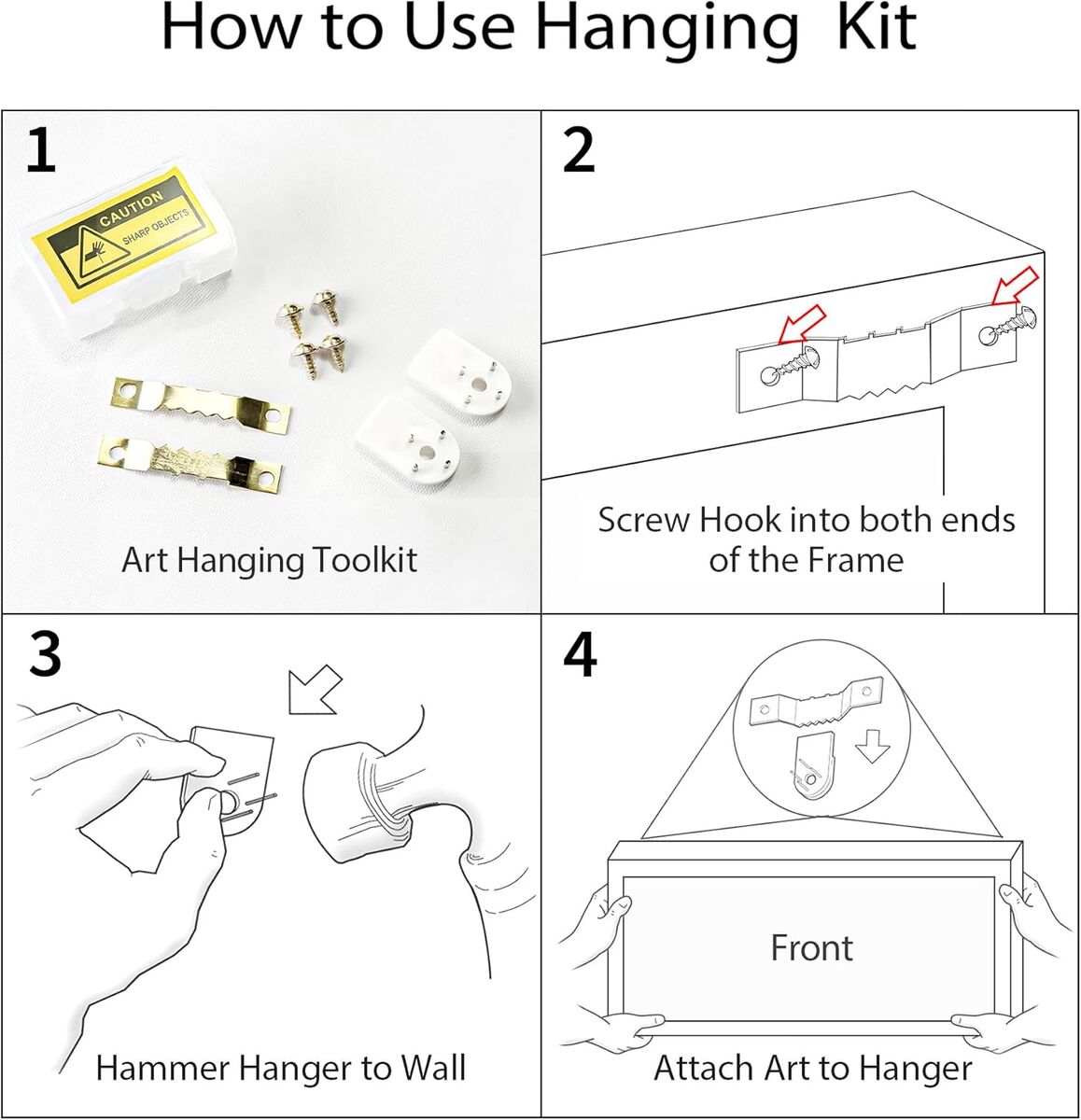 How to Use Hanging Kit

1

CAUTION
SHARP OBJECTS

Art Hanging Toolkit

2

Screw Hook into both ends of the Frame

3

Hammer Hanger to Wall

4

Front

Attach Art to Hanger