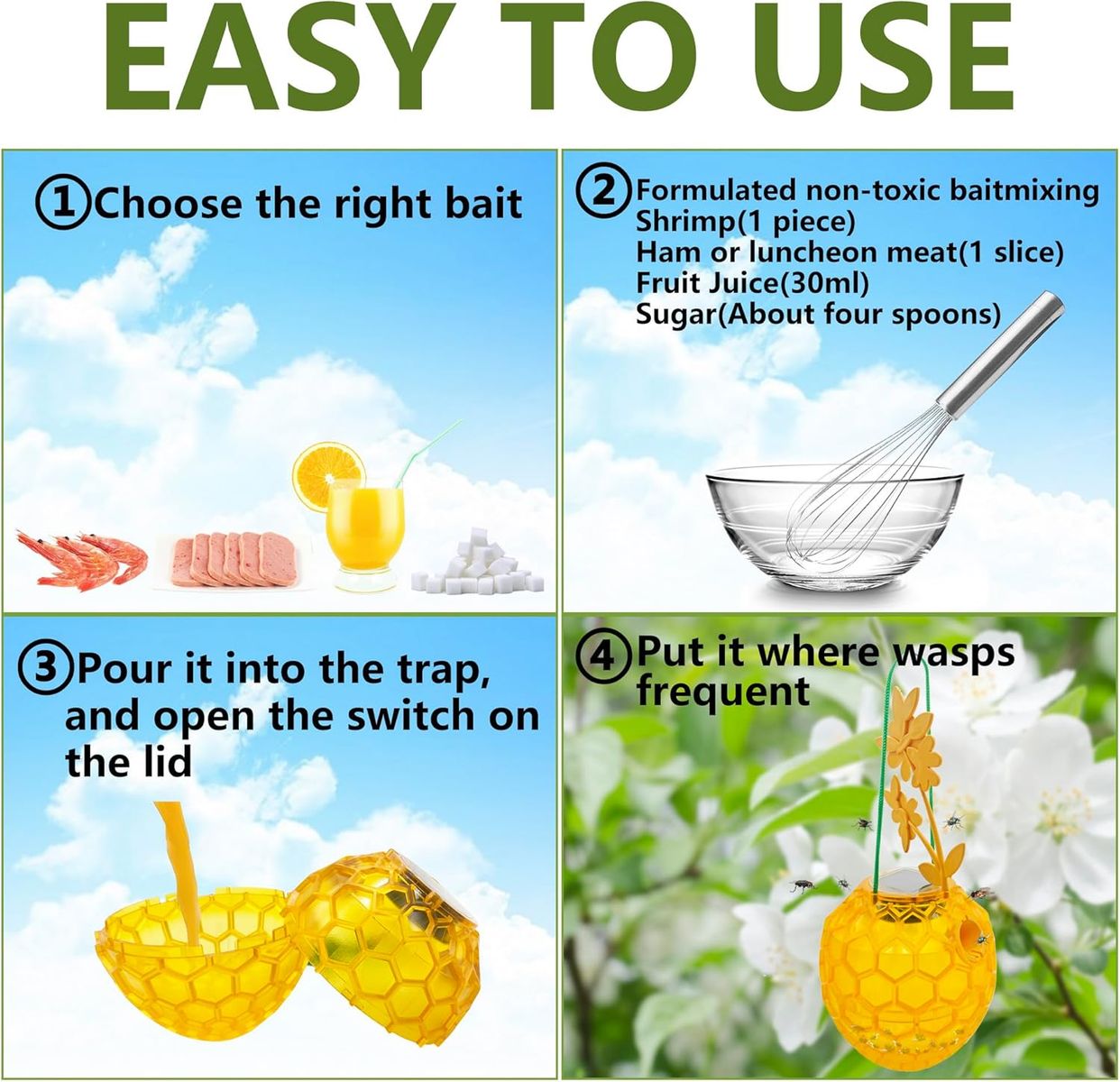 EASY TO USE

①Choose the right bait

②Formulated non-toxic baitmixing
Shrimp(1 piece)
Ham or luncheon meat(1 slice)
Fruit Juice(30ml)
Sugar(About four spoons)

③Pour it into the trap, and open the switch on the lid

④Put it where wasps frequent