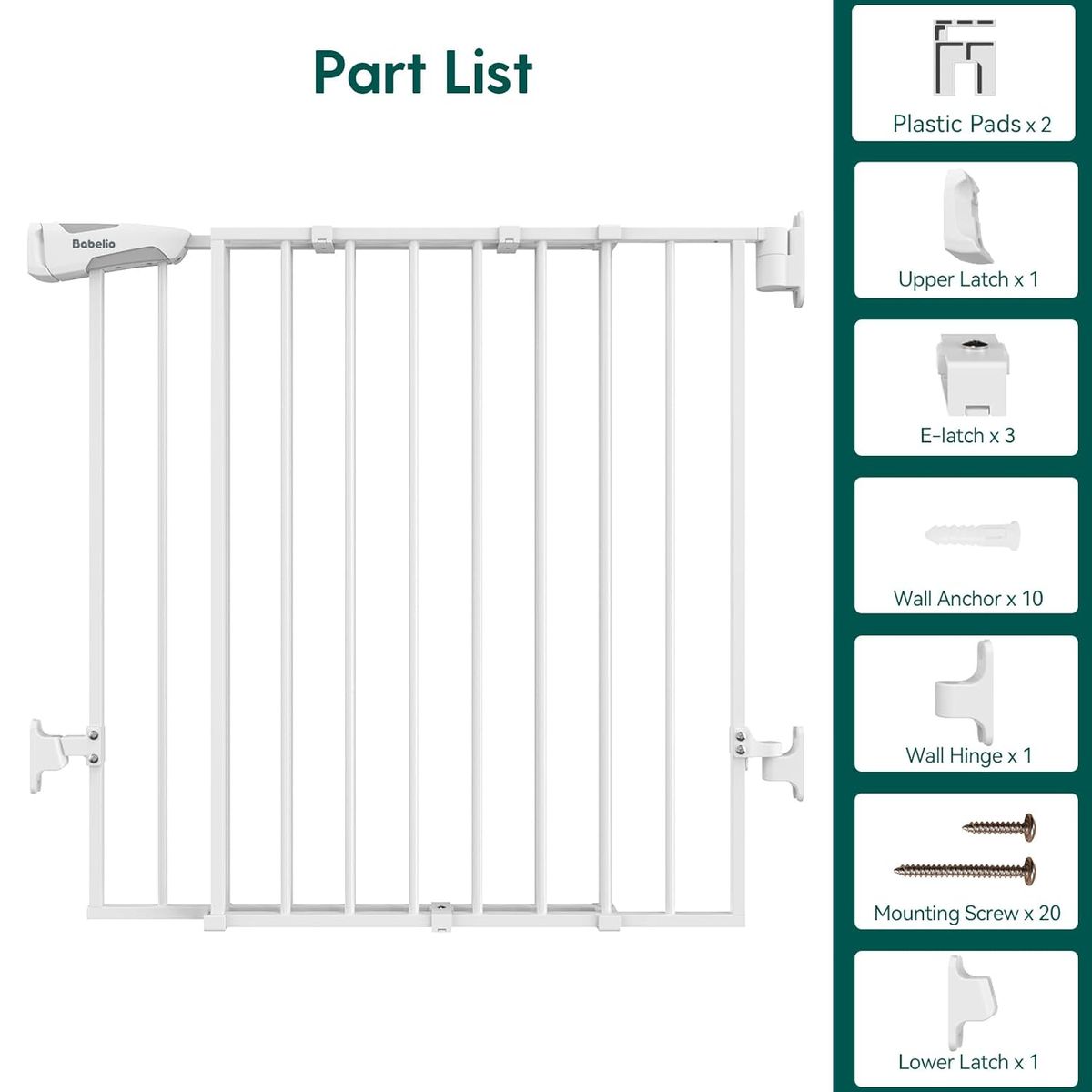 Part List

Babelio

Plastic Pads x 2

Upper Latch x 1

E-latch x 3

Wall Anchor x 10

Wall Hinge x 1

Mounting Screw x 20

Lower Latch x 1