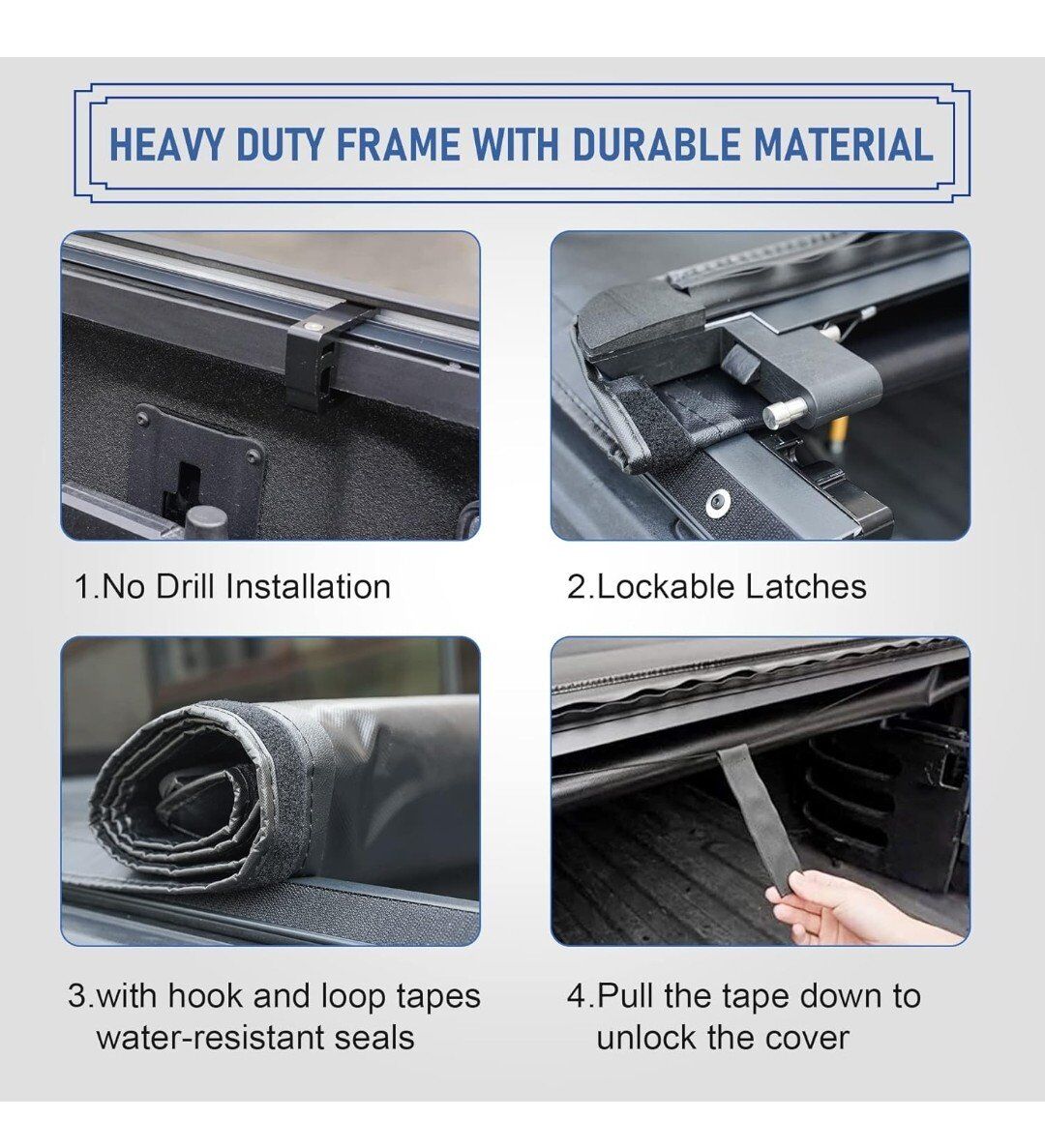 HEAVY DUTY FRAME WITH DURABLE MATERIAL

1.No Drill Installation

2.Lockable Latches

3.with hook and loop tapes water-resistant seals

4.Pull the tape down to unlock the cover