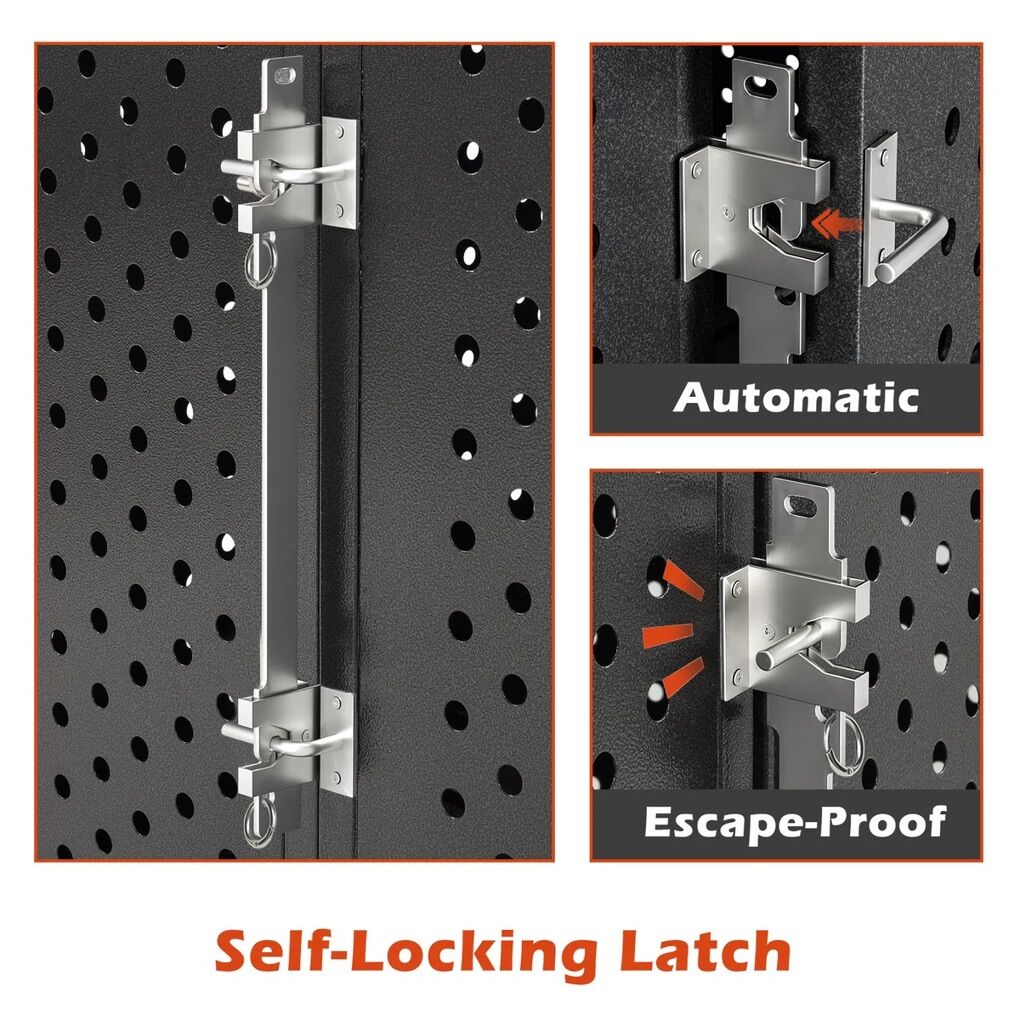 Automatic

Escape-Proof

Self-Locking Latch