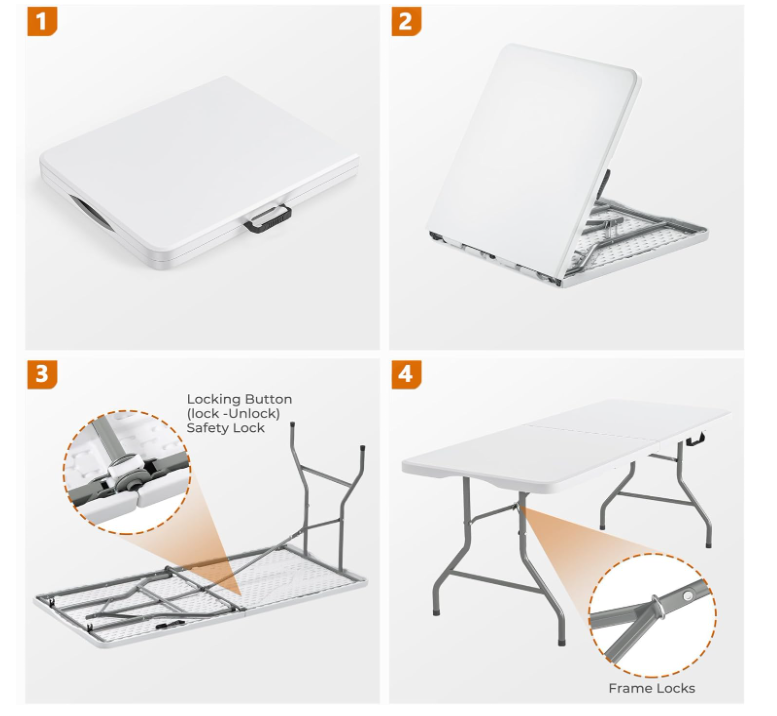 1

2

3

Locking Button (lock -Unlock) Safety Lock

4

Frame Locks