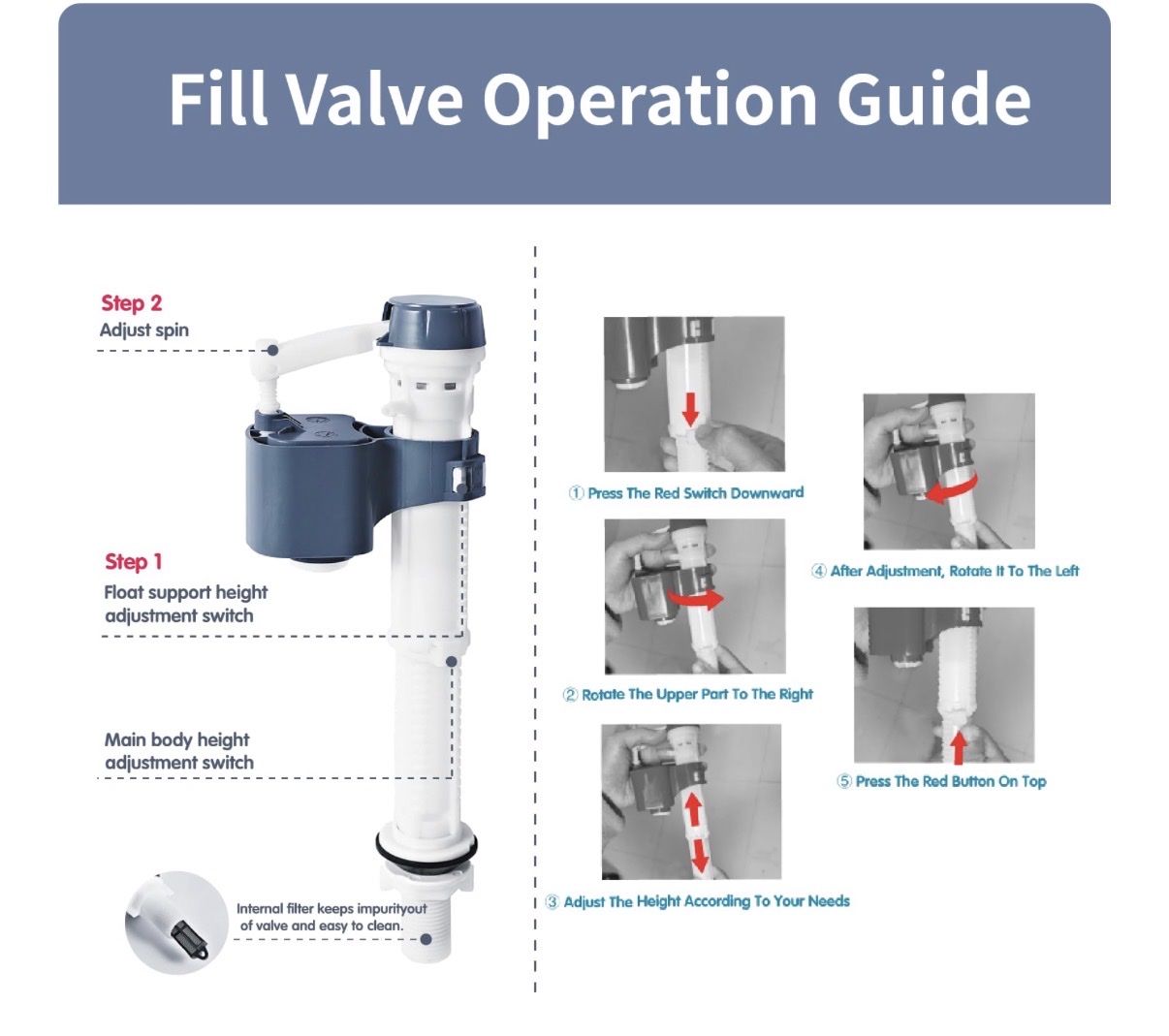 Fill Valve Operation Guide

Step 2
Adjust spin

Step 1
Float support height adjustment switch

Main body height adjustment switch

Internal filter keeps impurityout of valve and easy to clean.

① Press The Red Switch Downward

② Rotate The Upper Part To The Right

③ Adjust The Height According To Your Needs

④ After Adjustment, Rotate It To The Left

⑤ Press The Red Button On Top