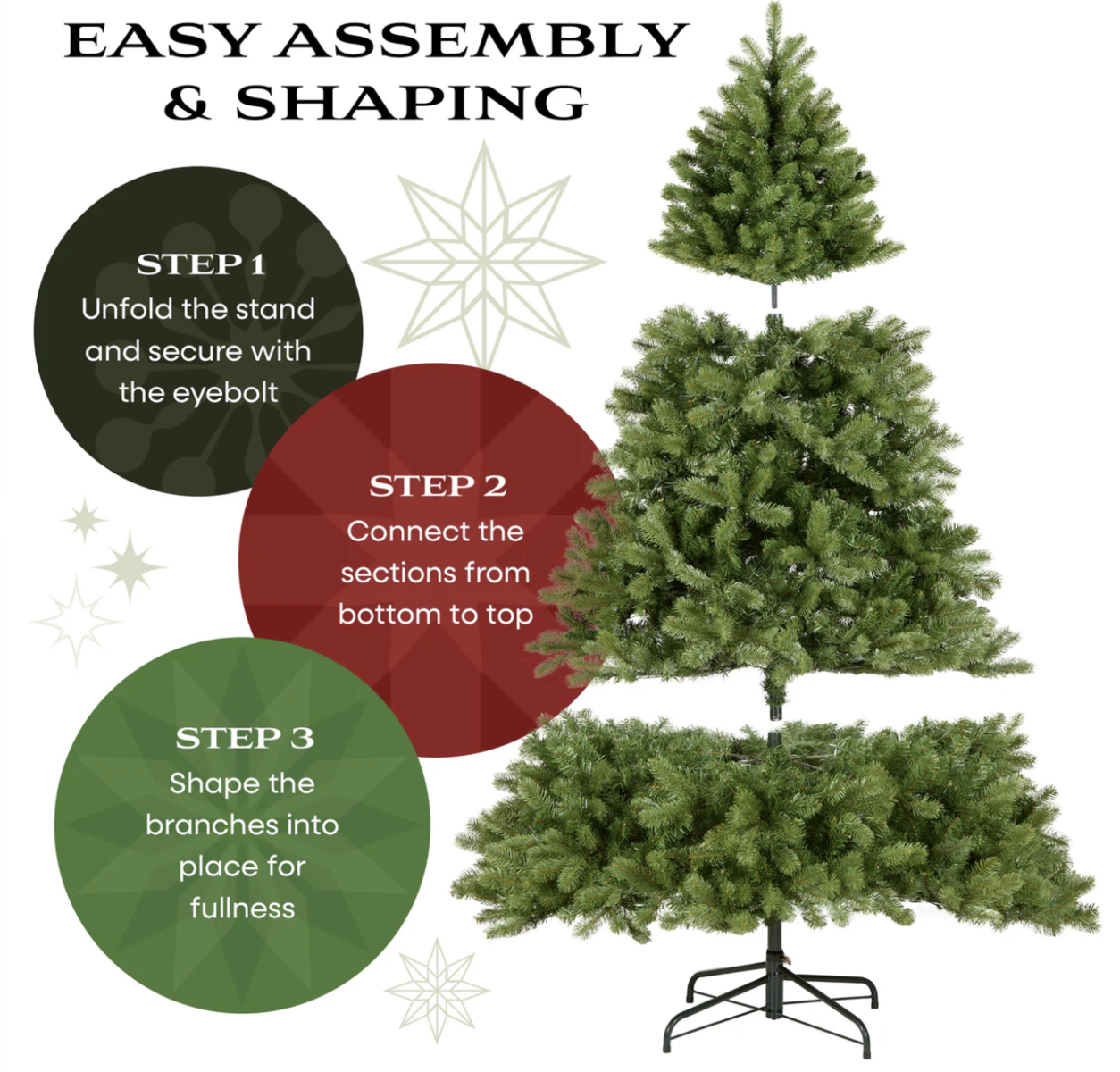 EASY ASSEMBLY & SHAPING

STEP 1
Unfold the stand and secure with the eyebolt

STEP 2
Connect the sections from bottom to top

STEP 3
Shape the branches into place for fullness