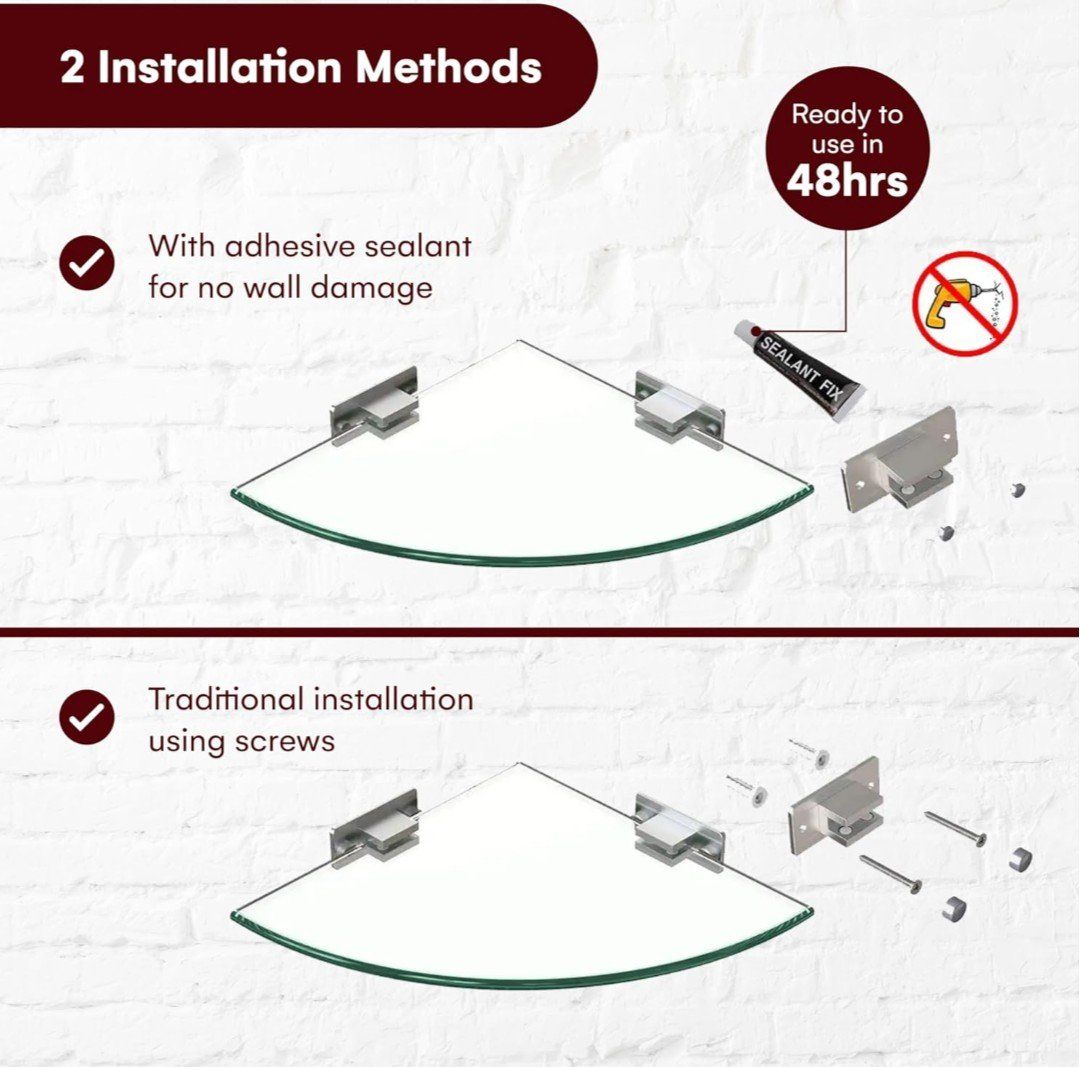 2 Installation Methods

Ready to use in 48hrs

With adhesive sealant for no wall damage

SEALANT FIX

Traditional installation using screws