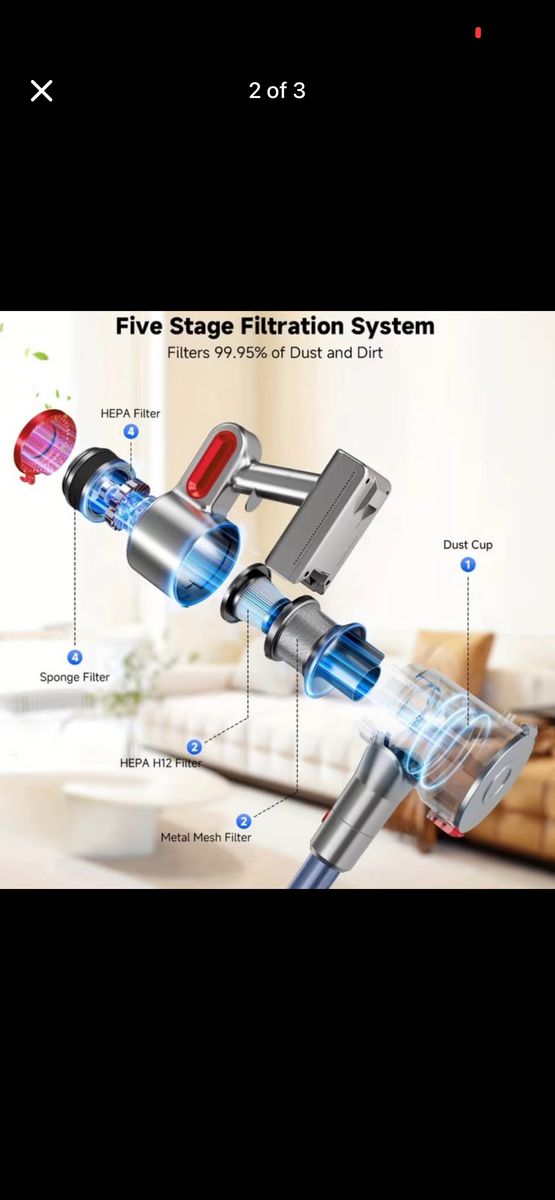 2 of 3

Five Stage Filtration System
Filters 99.95% of Dust and Dirt

HEPA Filter
4

Dust Cup
1

4
Sponge Filter

2
HEPA H12 Filter

2
Metal Mesh Filter