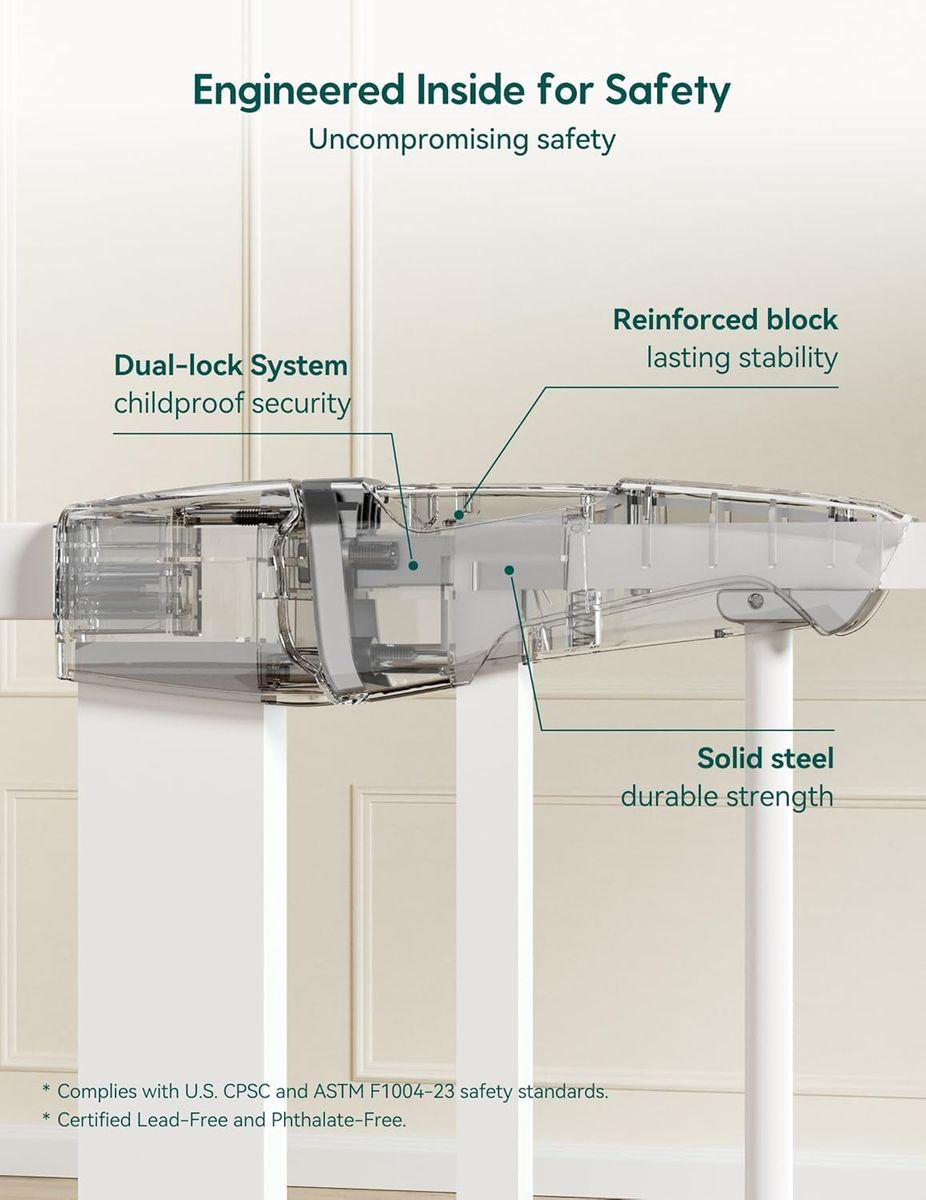 Engineered Inside for Safety
Uncompromising safety

Reinforced block
lasting stability

Dual-lock System
childproof security

Solid steel
durable strength

* Complies with U.S. CPSC and ASTM F1004-23 safety standards.
* Certified Lead-Free and Phthalate-Free.