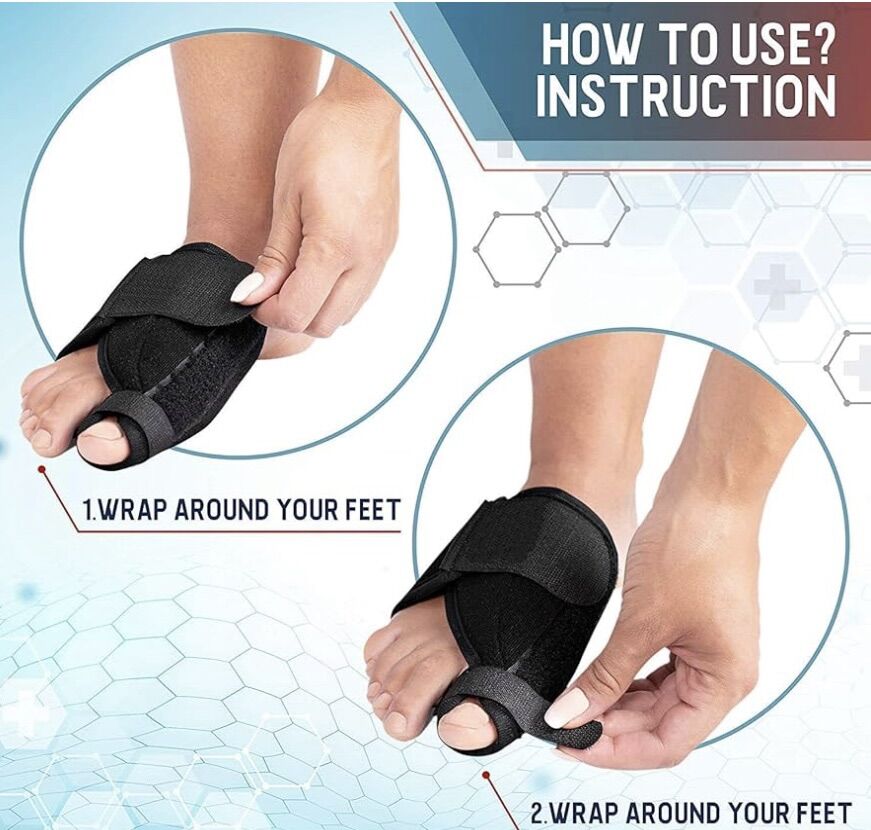 HOW TO USE?
INSTRUCTION

1.WRAP AROUND YOUR FEET

2.WRAP AROUND YOUR FEET