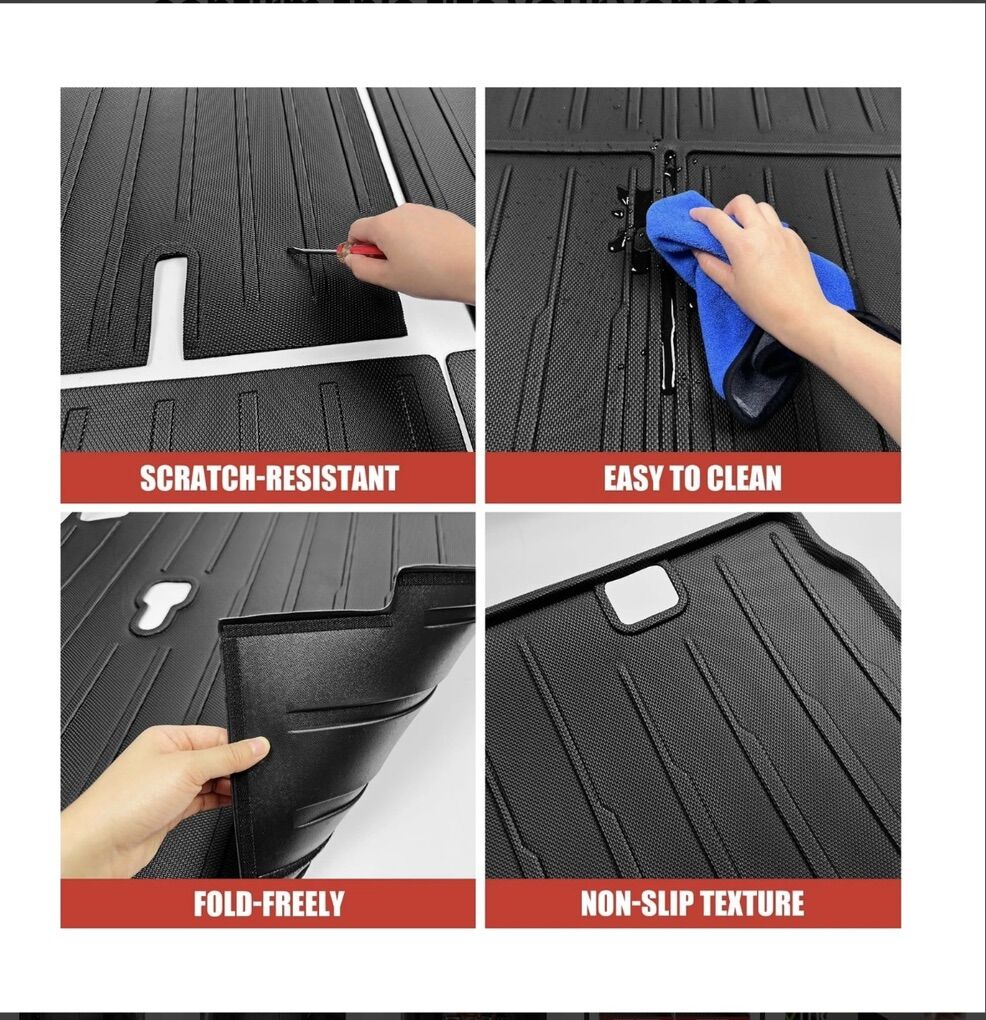 SCRATCH-RESISTANT

EASY TO CLEAN

FOLD-FREELY

NON-SLIP TEXTURE