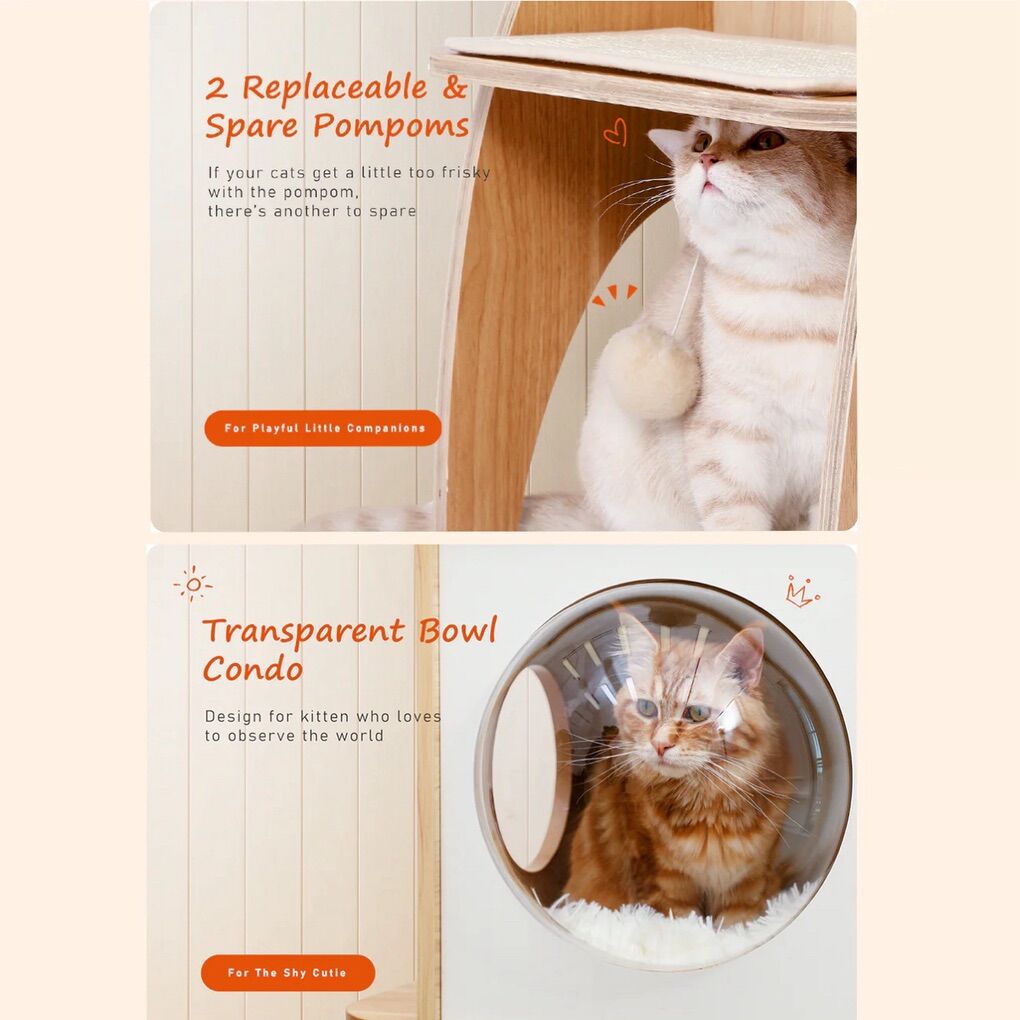 2 Replaceable & Spare Pompoms

If your cats get a little too frisky with the pompom, there's another to spare

For Playful Little Companions

Transparent Bowl Condo

Design for kitten who loves to observe the world

For The Shy Cutie