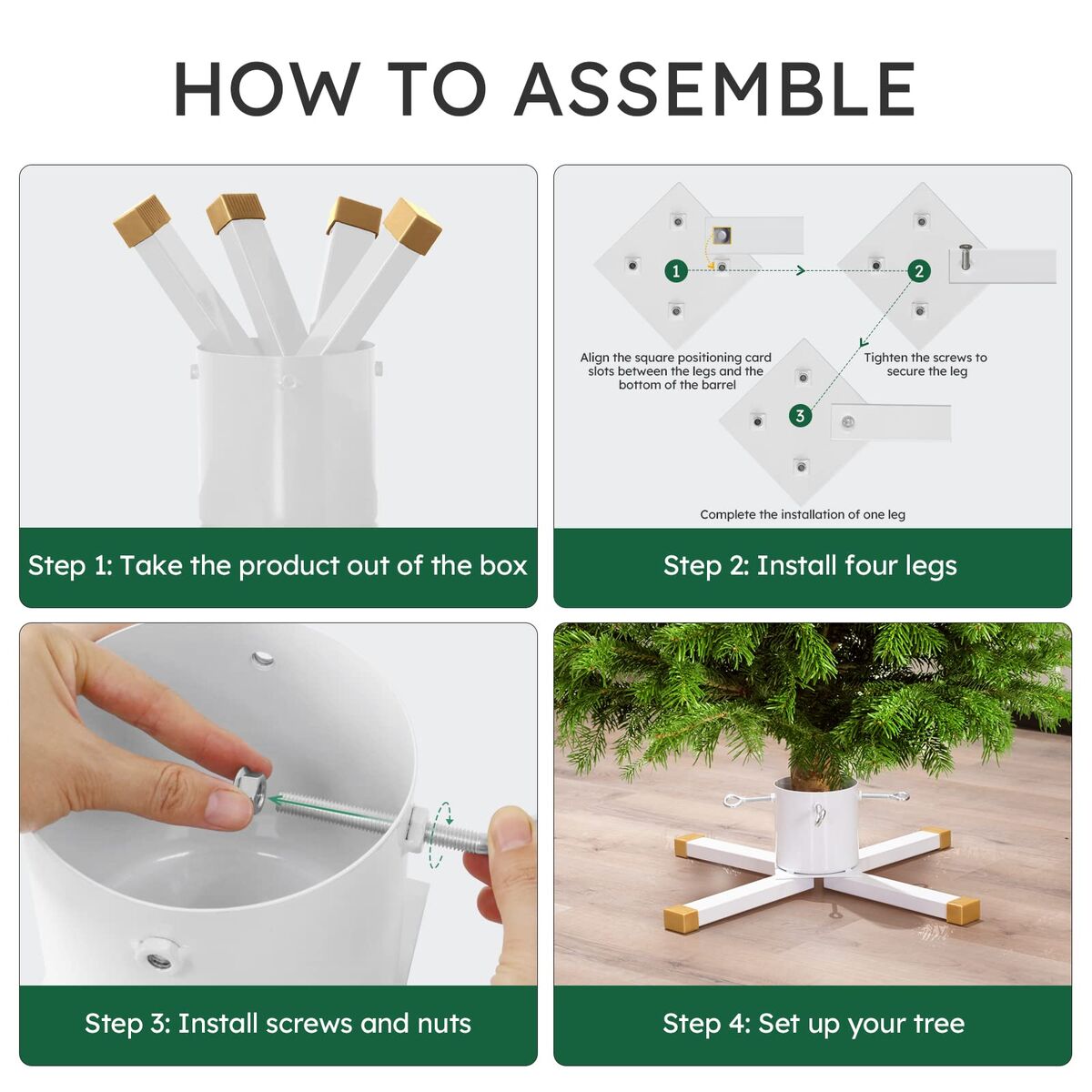 HOW TO ASSEMBLE

Step 1: Take the product out of the box

1

2

Align the square positioning card slots between the legs and the bottom of the barrel

Tighten the screws to secure the leg

3

Complete the installation of one leg

Step 2: Install four legs

Step 3: Install screws and nuts

Step 4: Set up your tree