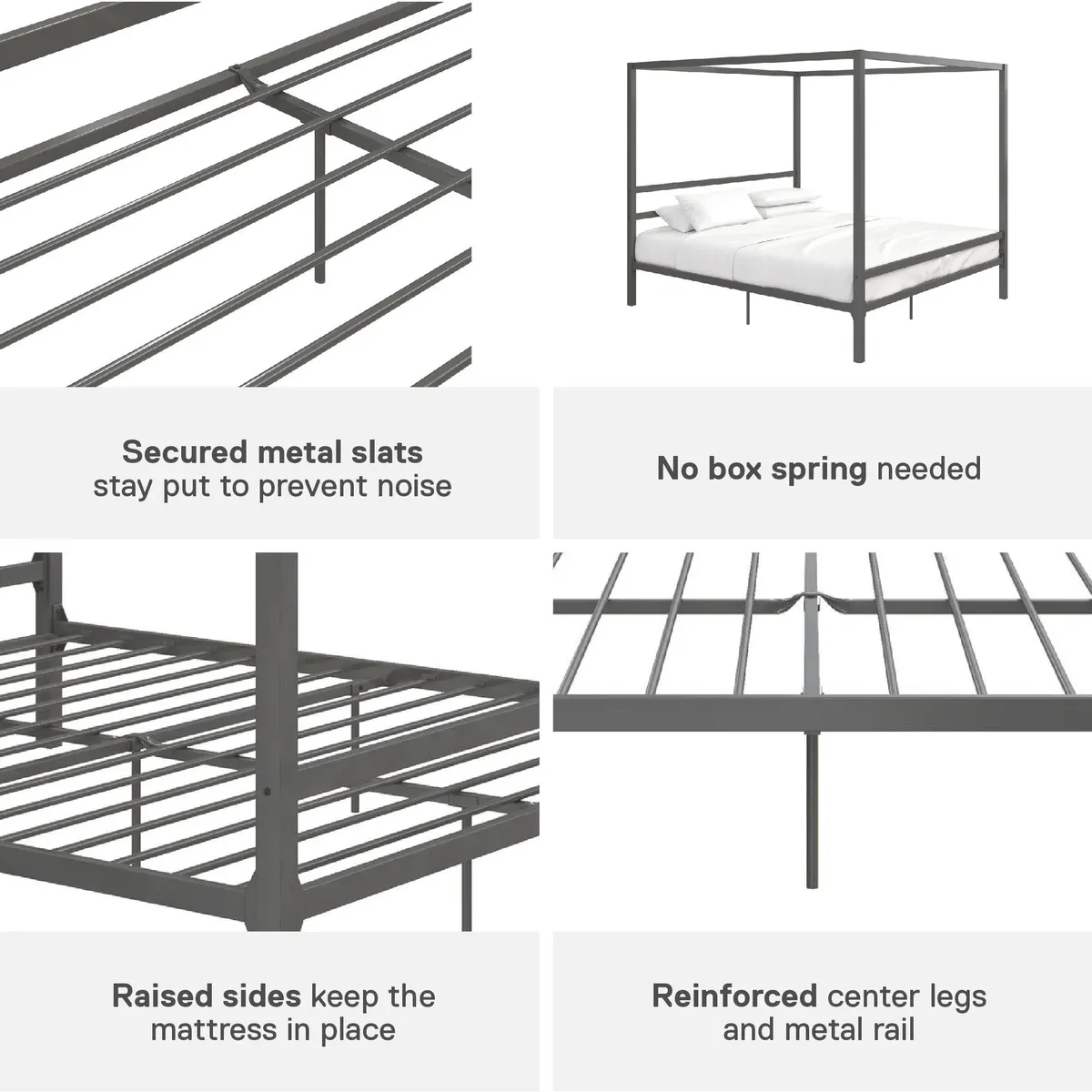 Secured metal slats stay put to prevent noise

No box spring needed

Raised sides keep the mattress in place

Reinforced center legs and metal rail