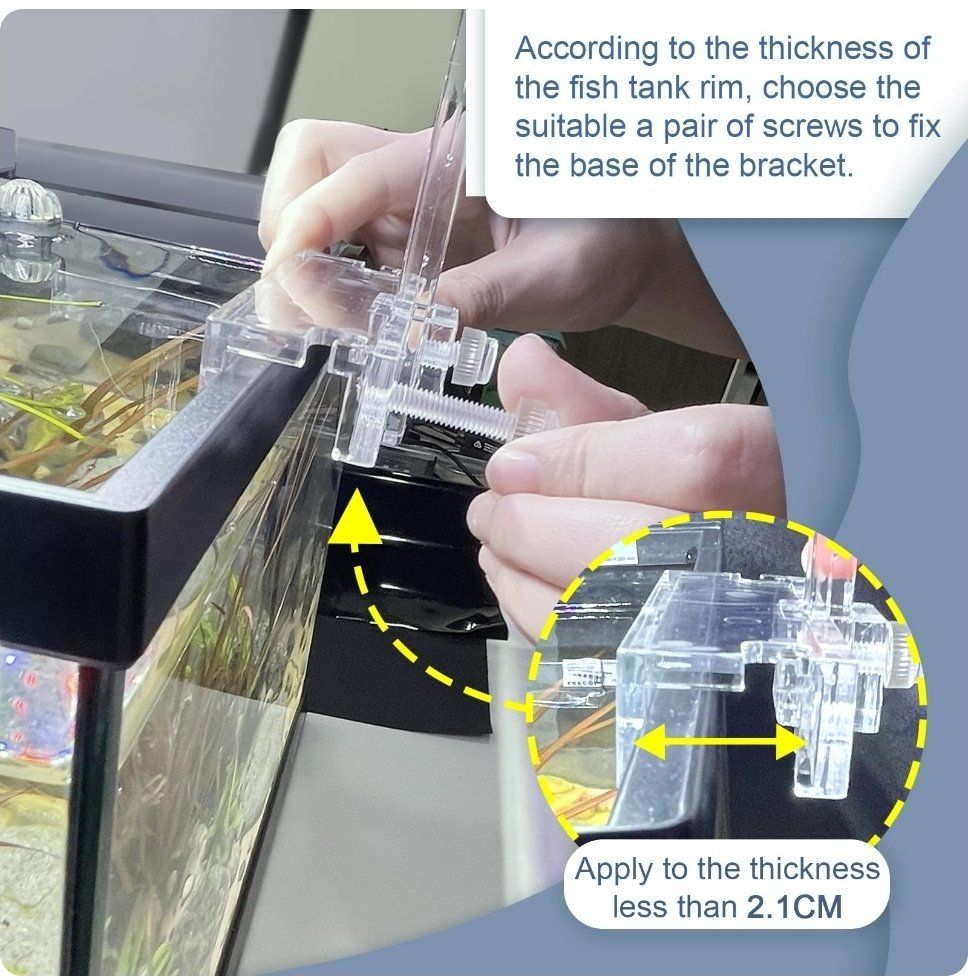 According to the thickness of the fish tank rim, choose the suitable a pair of screws to fix the base of the bracket.

Apply to the thickness less than 2.1CM