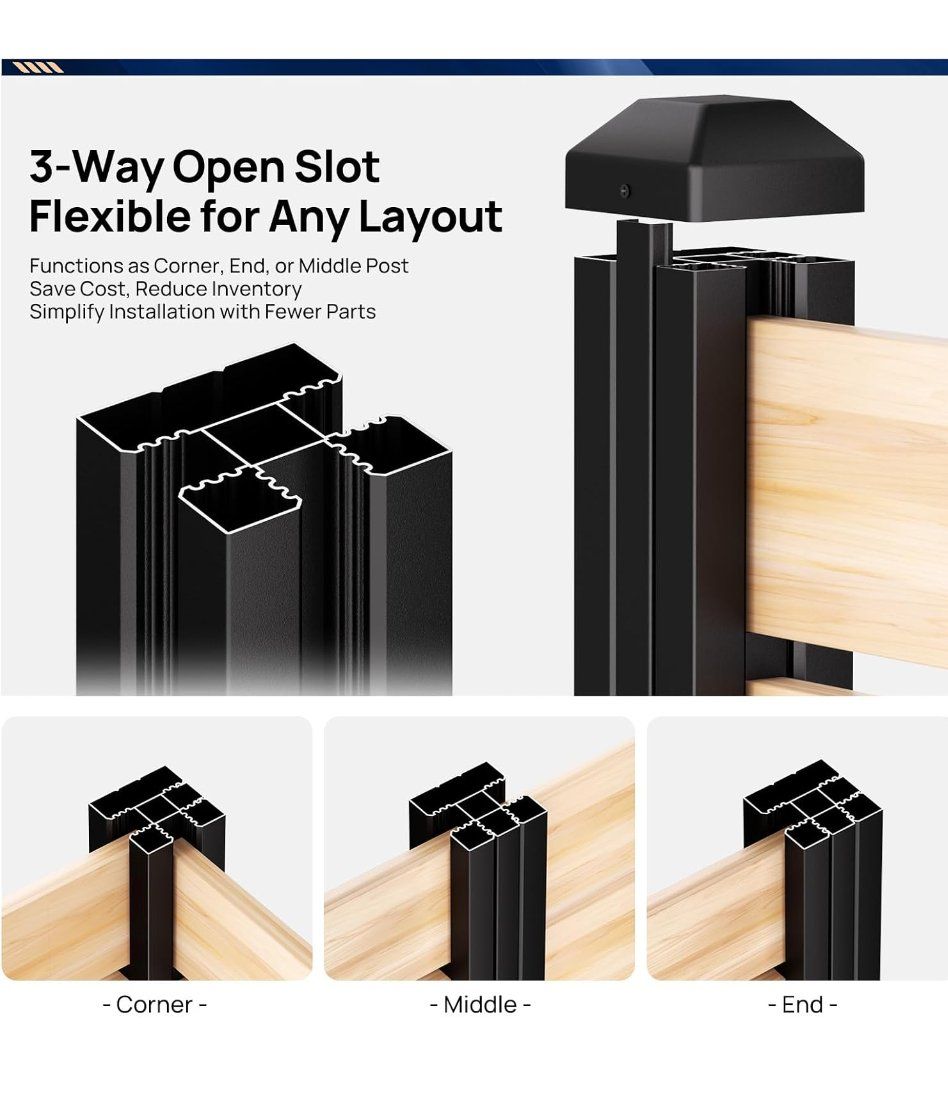 3-Way Open Slot
Flexible for Any Layout

Functions as Corner, End, or Middle Post
Save Cost, Reduce Inventory
Simplify Installation with Fewer Parts

- Corner -

- Middle -

- End -