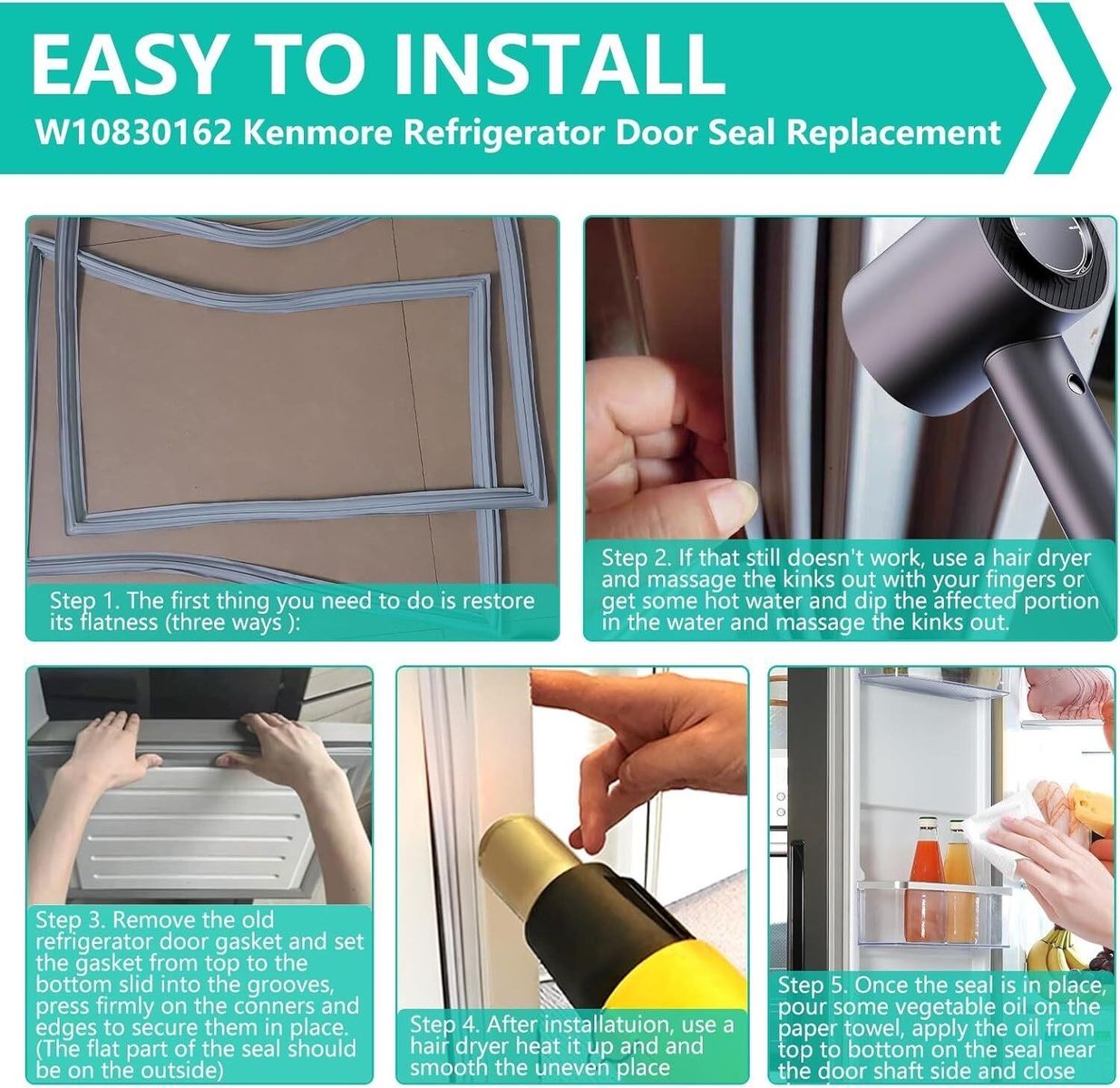 EASY TO INSTALL
W10830162 Kenmore Refrigerator Door Seal Replacement

Step 1. The first thing you need to do is restore its flatness (three ways ):

Step 2. If that still doesn't work, use a hair dryer and massage the kinks out with your fingers or get some hot water and dip the affected portion in the water and massage the kinks out.

Step 3. Remove the old refrigerator door gasket and set the gasket from top to the bottom slid into the grooves, press firmly on the conners and edges to secure them in place. (The flat part of the seal should be on the outside)

Step 4. After installatuion, use a hair dryer heat it up and and smooth the uneven place

Step 5. Once the seal is in place, pour some vegetable oil on the paper towel, apply the oil from top to bottom on the seal near the door shaft side and close