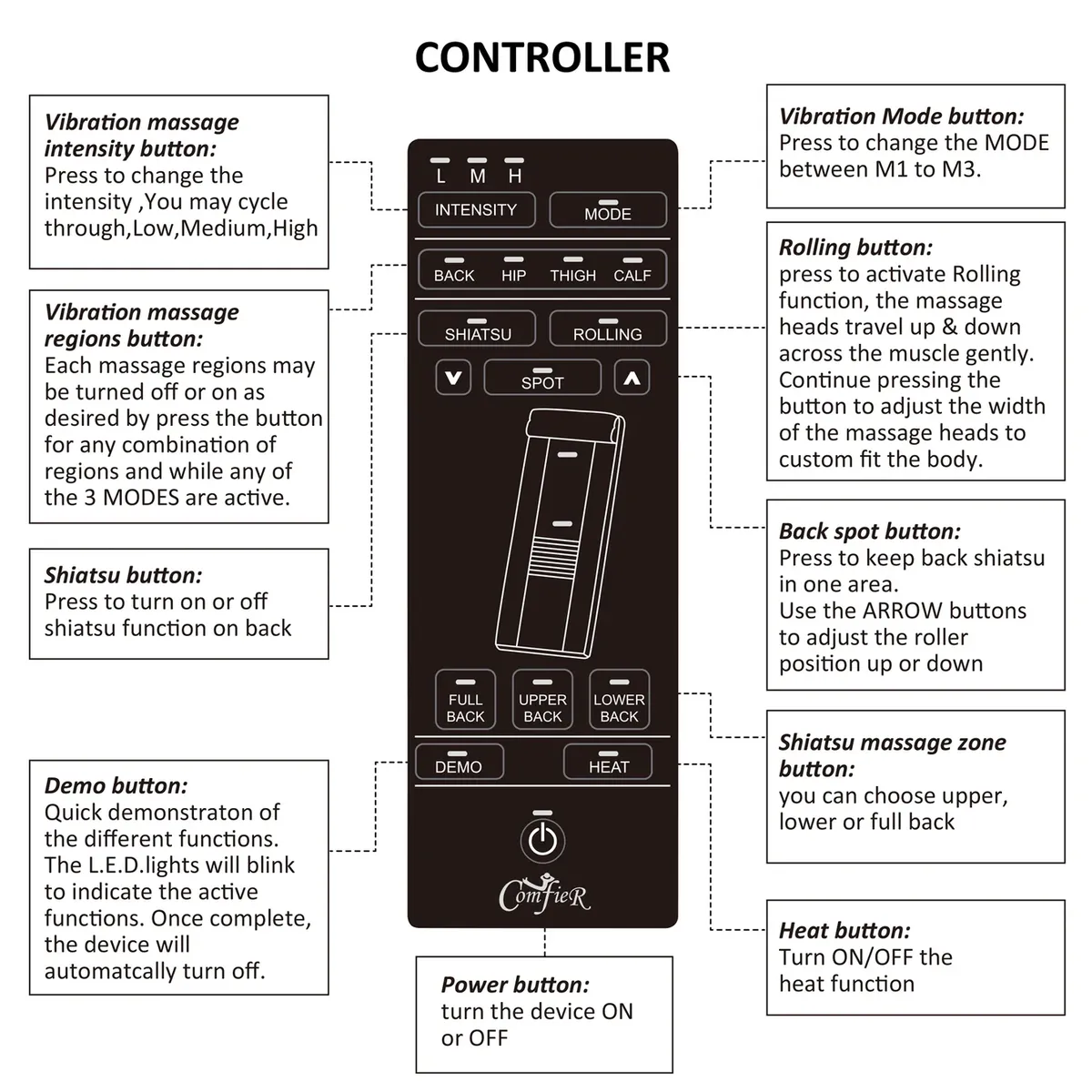 CONTROLLER

Vibration massage intensity button:
Press to change the intensity ,You may cycle through,Low,Medium,High

Vibration massage regions button:
Each massage regions may be turned off or on as desired by press the button for any combination of regions and while any of the 3 MODES are active.

Shiatsu button:
Press to turn on or off shiatsu function on back

Demo button:
Quick demonstraton of the different functions. The L.E.D.lights will blink to indicate the active functions. Once complete, the device will automatcally turn off.

L M H
INTENSITY
MODE
BACK HIP THIGH CALF
SHIATSU
ROLLING
SPOT
FULL BACK
UPPER BACK
LOWER BACK
DEMO
HEAT
ComfieR

Power button:
turn the device ON or OFF

Vibration Mode button:
Press to change the MODE between M1 to M3.

Rolling button:
press to activate Rolling function, the massage heads travel up & down across the muscle gently. Continue pressing the button to adjust the width of the massage heads to custom fit the body.

Back spot button:
Press to keep back shiatsu in one area.
Use the ARROW buttons to adjust the roller position up or down

Shiatsu massage zone button:
you can choose upper, lower or full back

Heat button:
Turn ON/OFF the heat function