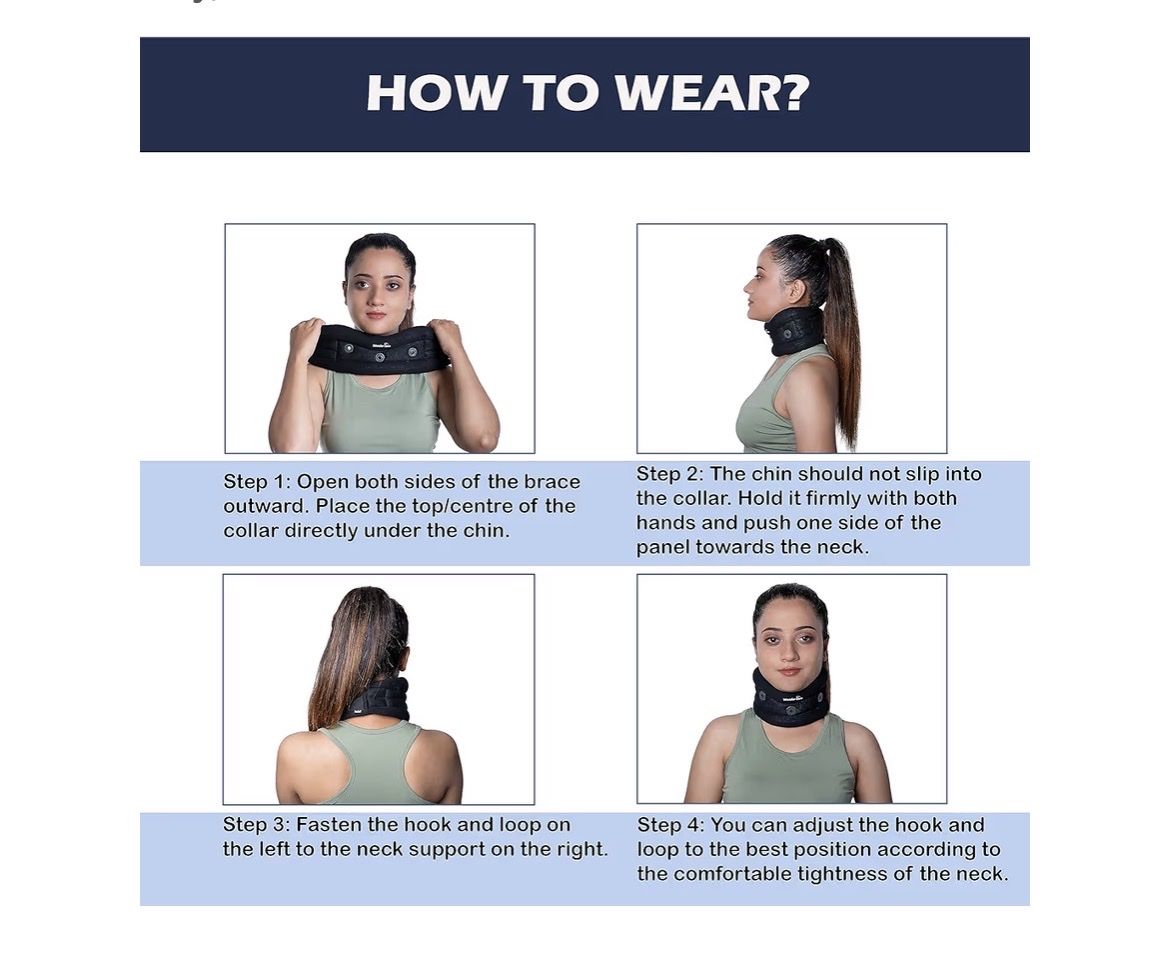 HOW TO WEAR?

Step 1: Open both sides of the brace outward. Place the top/centre of the collar directly under the chin.

Step 2: The chin should not slip into the collar. Hold it firmly with both hands and push one side of the panel towards the neck.

Step 3: Fasten the hook and loop on the left to the neck support on the right.

Step 4: You can adjust the hook and loop to the best position according to the comfortable tightness of the neck.