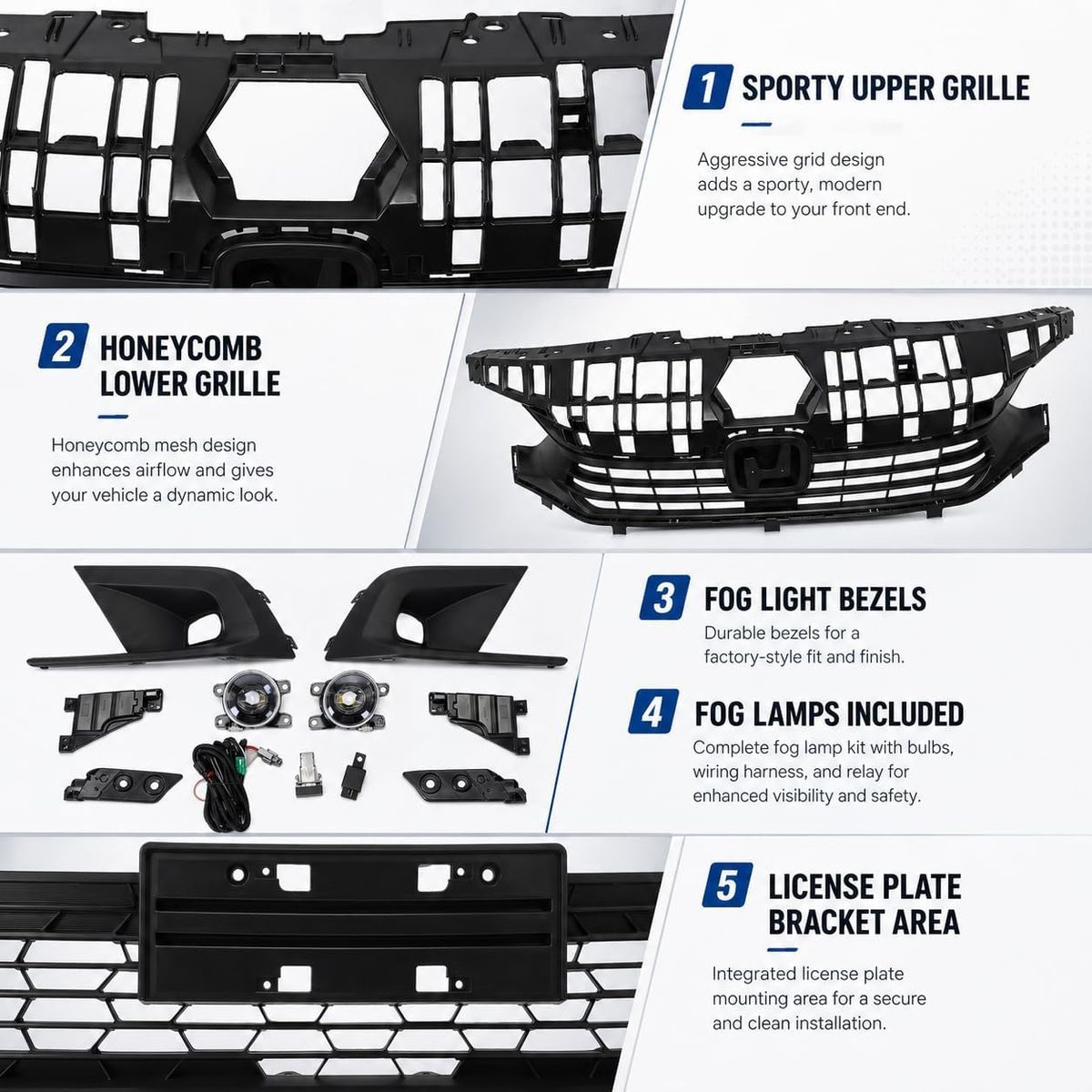 1 SPORTY UPPER GRILLE

Aggressive grid design adds a sporty, modern upgrade to your front end.

2 HONEYCOMB LOWER GRILLE

Honeycomb mesh design enhances airflow and gives your vehicle a dynamic look.

3 FOG LIGHT BEZELS

Durable bezels for a factory-style fit and finish.

4 FOG LAMPS INCLUDED

Complete fog lamp kit with bulbs, wiring harness, and relay for enhanced visibility and safety.

5 LICENSE PLATE BRACKET AREA

Integrated license plate mounting area for a secure and clean installation.