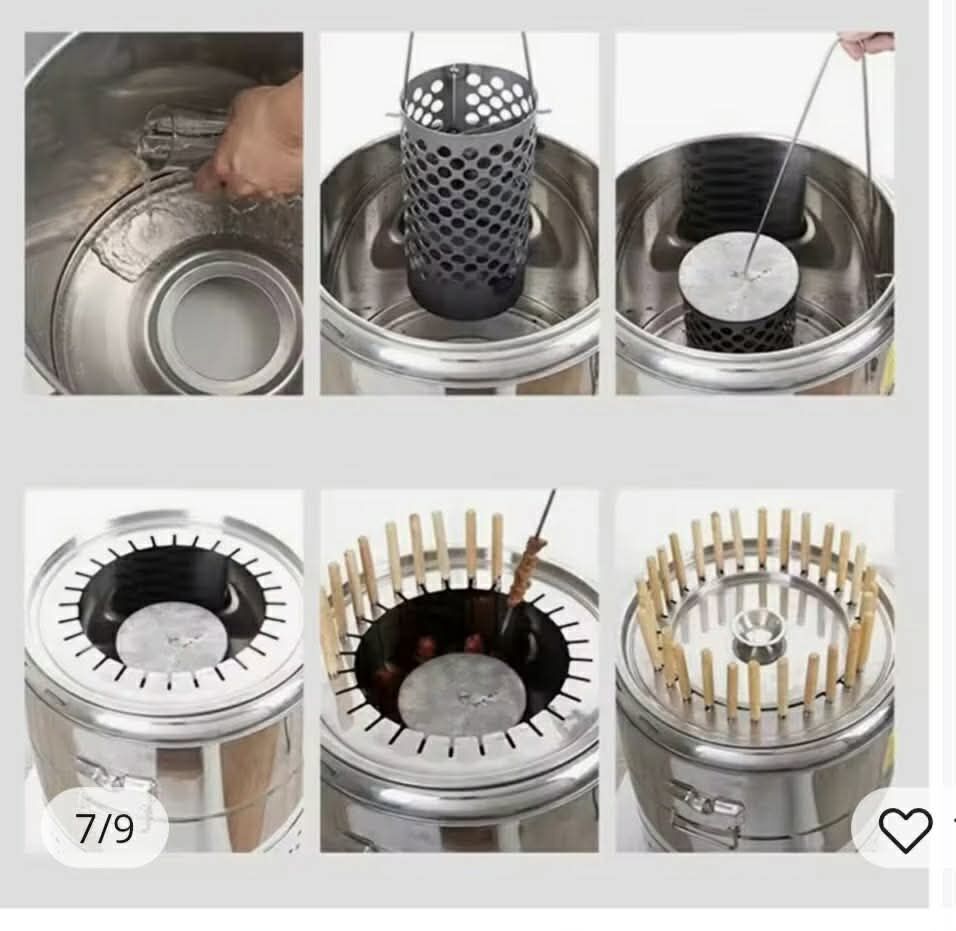 7/9