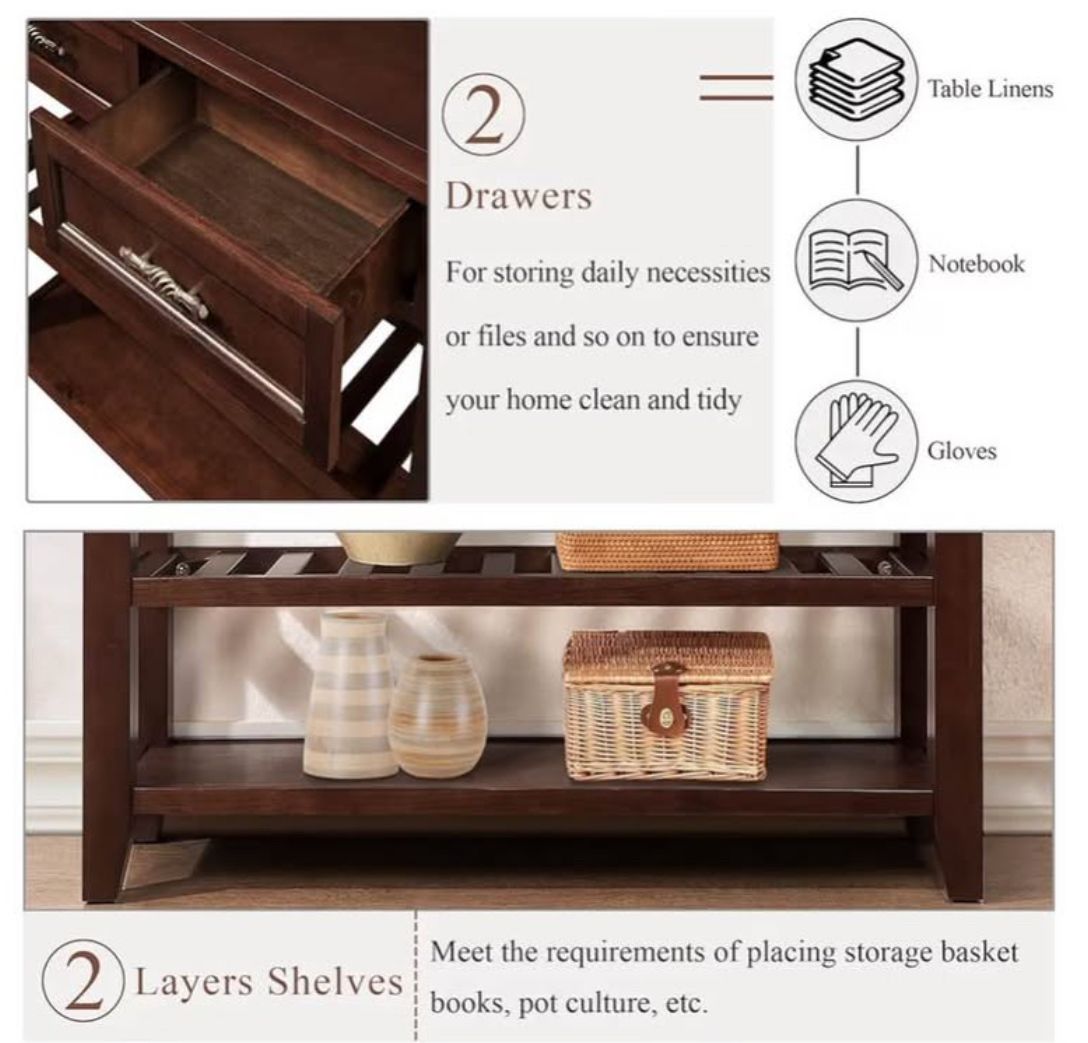 2
Drawers
For storing daily necessities or files and so on to ensure your home clean and tidy

Table Linens

Notebook

Gloves

2 Layers Shelves

Meet the requirements of placing storage basket books, pot culture, etc.